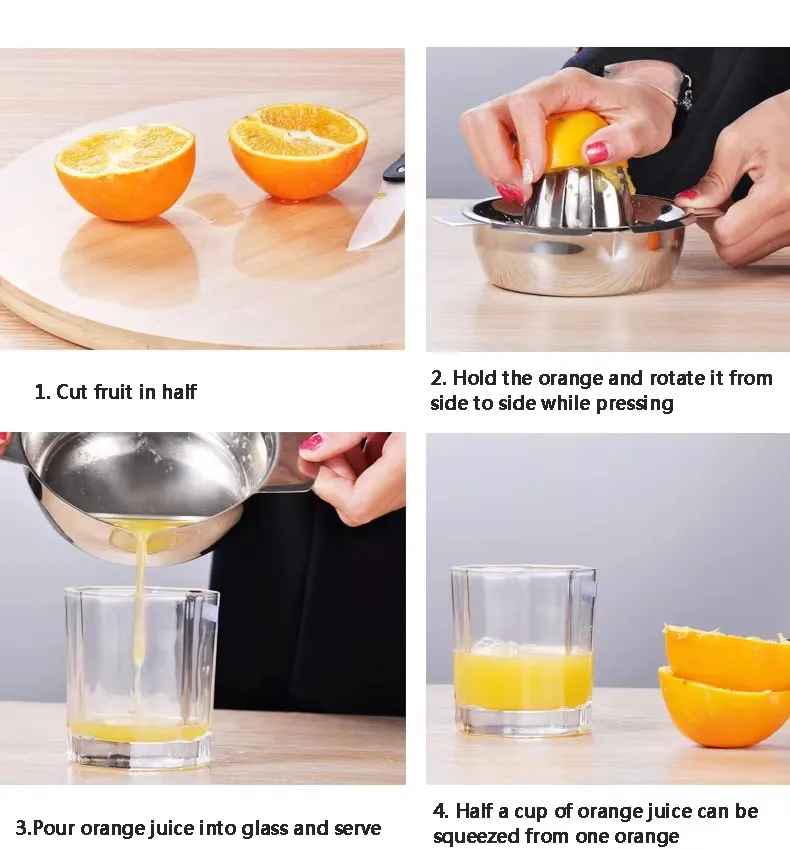 1. Cut fruit in half

2. Hold the orange and rotate it from side to side while pressing

3.Pour orange juice into glass and serve

4. Half a cup of orange juice can be squeezed from one orange