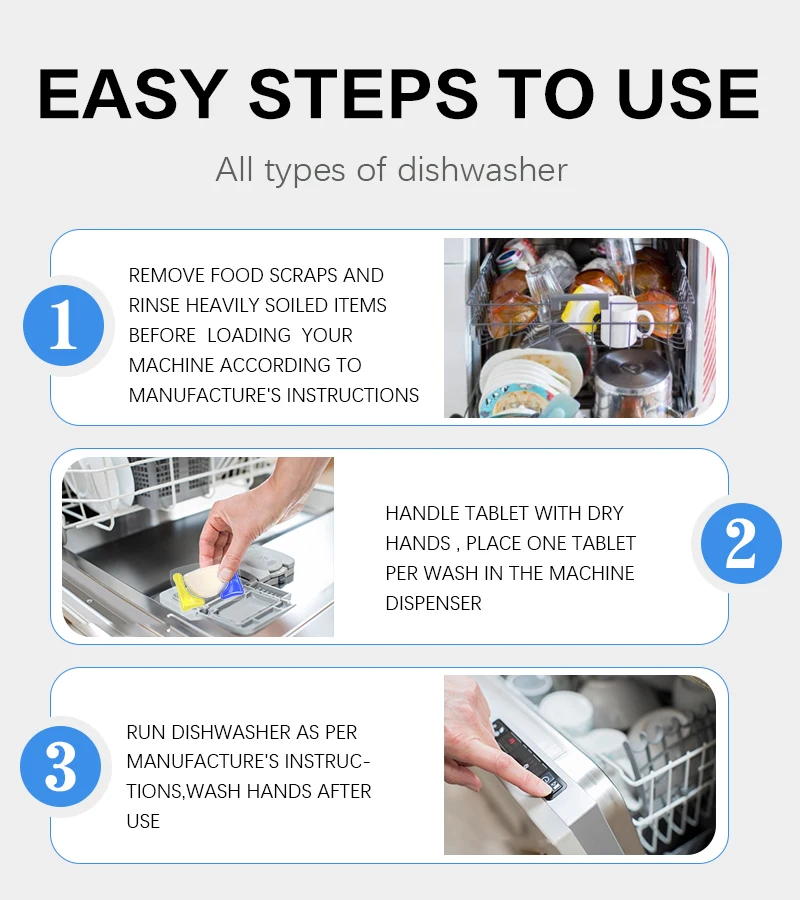 EASY STEPS TO USE

All types of dishwasher

1

REMOVE FOOD SCRAPS AND RINSE HEAVILY SOILED ITEMS BEFORE LOADING YOUR MACHINE ACCORDING TO MANUFACTURE'S INSTRUCTIONS

HANDLE TABLET WITH DRY HANDS , PLACE ONE TABLET PER WASH IN THE MACHINE DISPENSER

2

3

RUN DISHWASHER AS PER MANUFACTURE'S INSTRUCTIONS,WASH HANDS AFTER USE