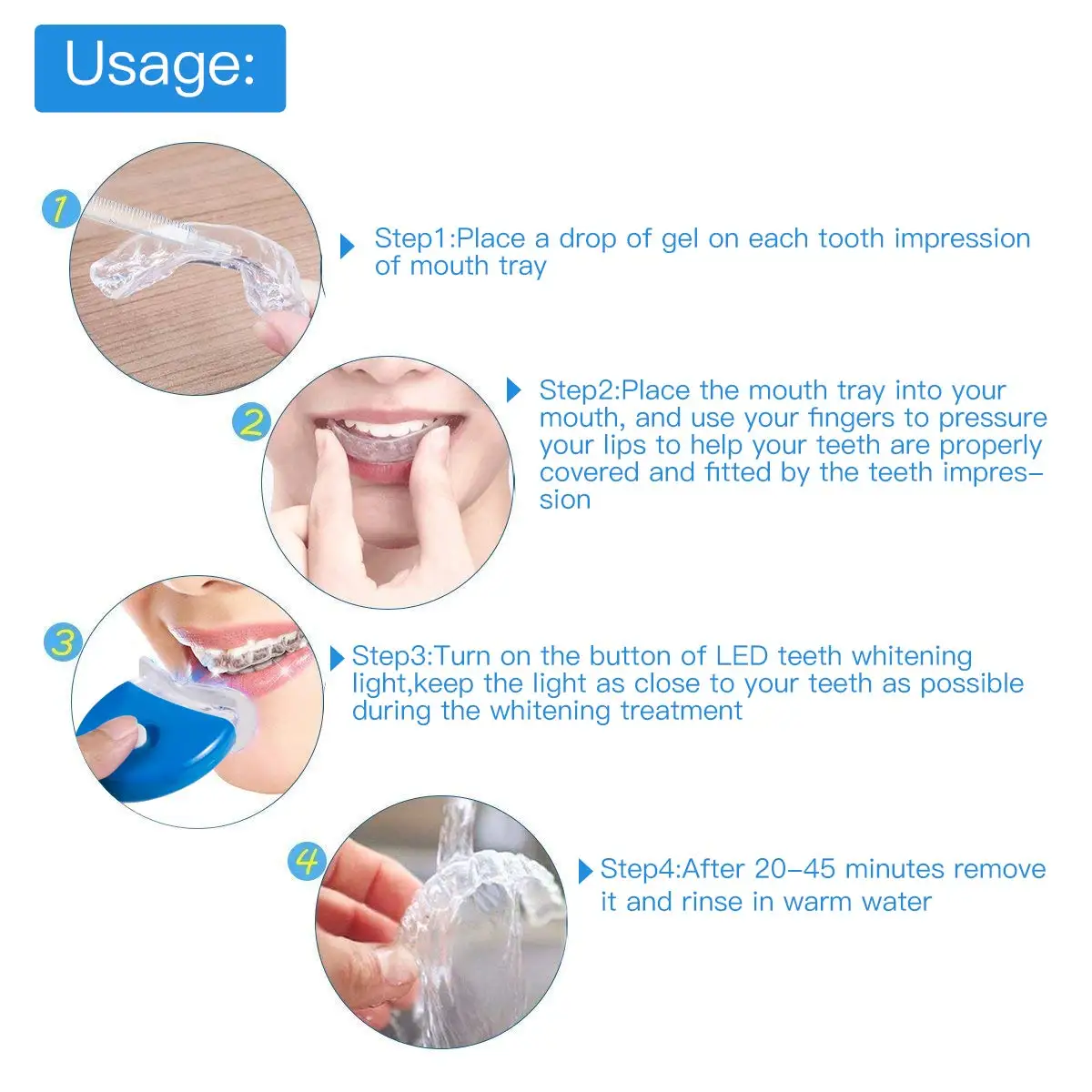 Usage:

1

Step1:Place a drop of gel on each tooth impression of mouth tray

2

Step2:Place the mouth tray into your mouth, and use your fingers to pressure your lips to help your teeth are properly covered and fitted by the teeth impression

3

Step3:Turn on the button of LED teeth whitening light,keep the light as close to your teeth as possible during the whitening treatment

4

Step4:After 20-45 minutes remove it and rinse in warm water