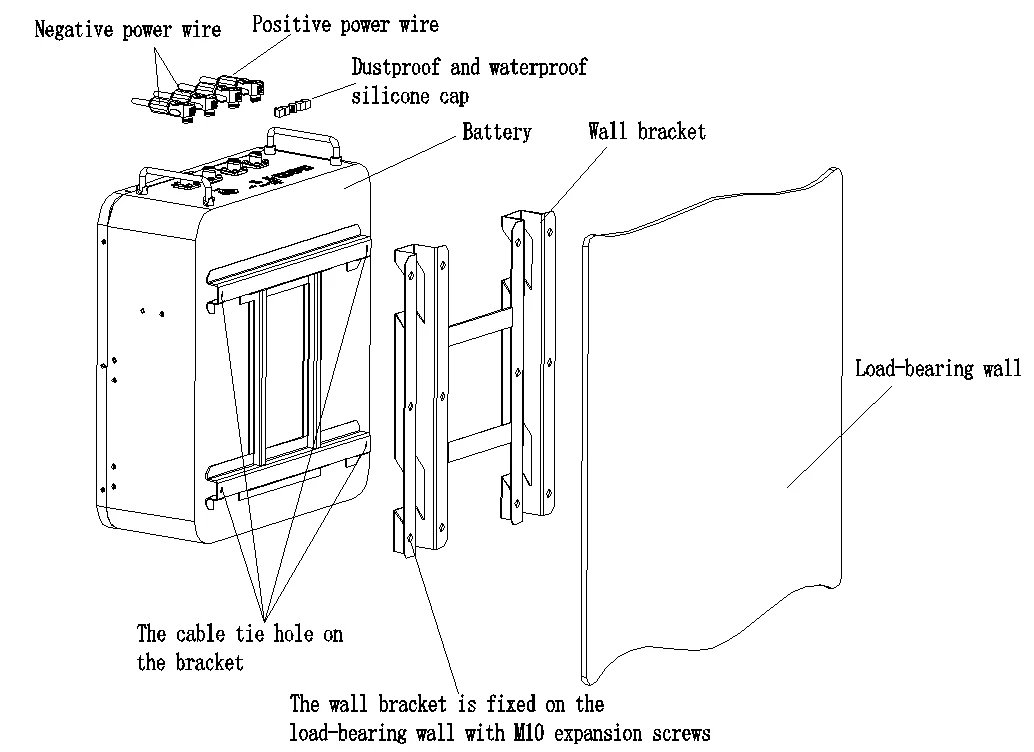 Negative power wire
Positive power wire
Dustproof and waterproof silicone cap
Battery
Wall bracket
Load-bearing wall
The cable tie hole on the bracket
The wall bracket is fixed on the load-bearing wall with M10 expansion screws