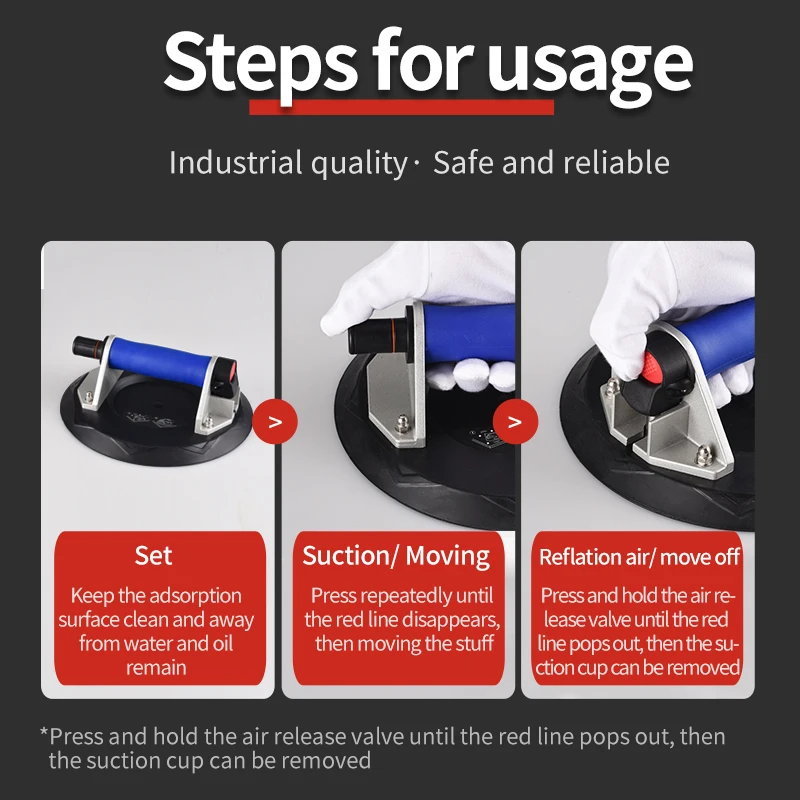 Steps for usage

Industrial quality · Safe and reliable

>

>

Set

Keep the adsorption surface clean and away from water and oil remain

Suction/ Moving

Press repeatedly until the red line disappears, then moving the stuff

Reflation air/ move off

Press and hold the air release valve until the red line pops out, then the suction cup can be removed

*Press and hold the air release valve until the red line pops out, then the suction cup can be removed