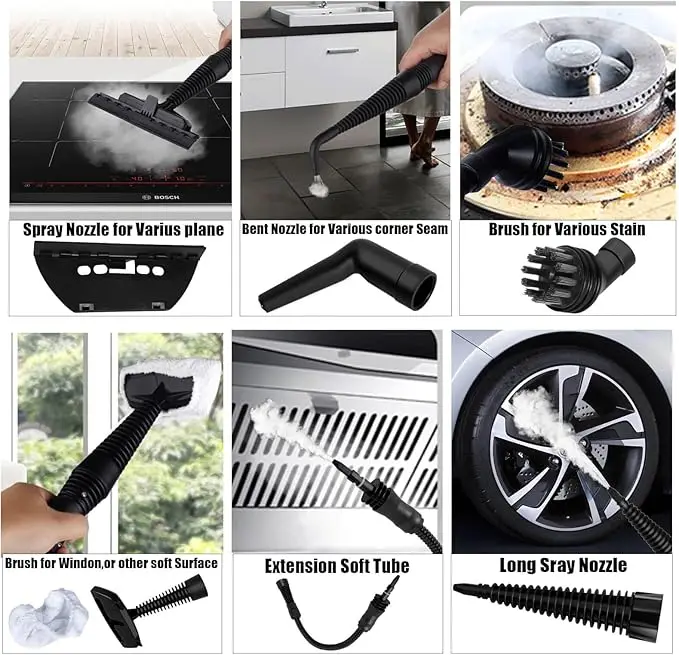 BOSCH

Spray Nozzle for Varius plane

Bent Nozzle for Various corner Seam

Brush for Various Stain

Brush for Windon,or other soft Surface

Extension Soft Tube

Long Sray Nozzle