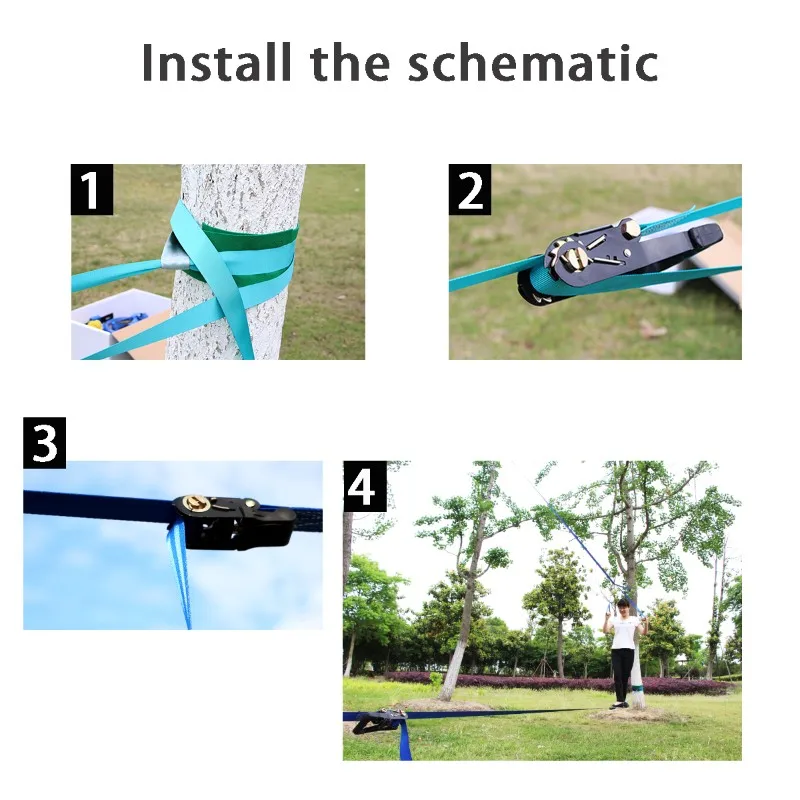 Install the schematic

1

2

3

4