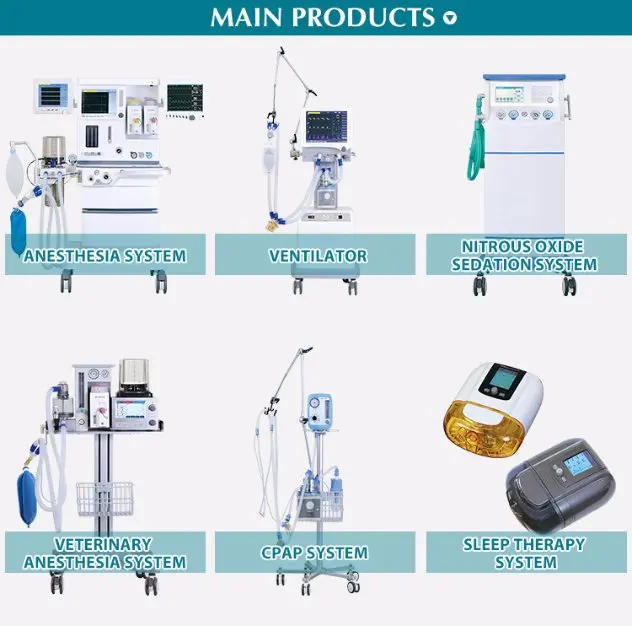 MAIN PRODUCTS

ANESTHESIA SYSTEM

VENTILATOR

NITROUS OXIDE SEDATION SYSTEM

VETERINARY ANESTHESIA SYSTEM

CPAP SYSTEM

SLEEP THERAPY SYSTEM