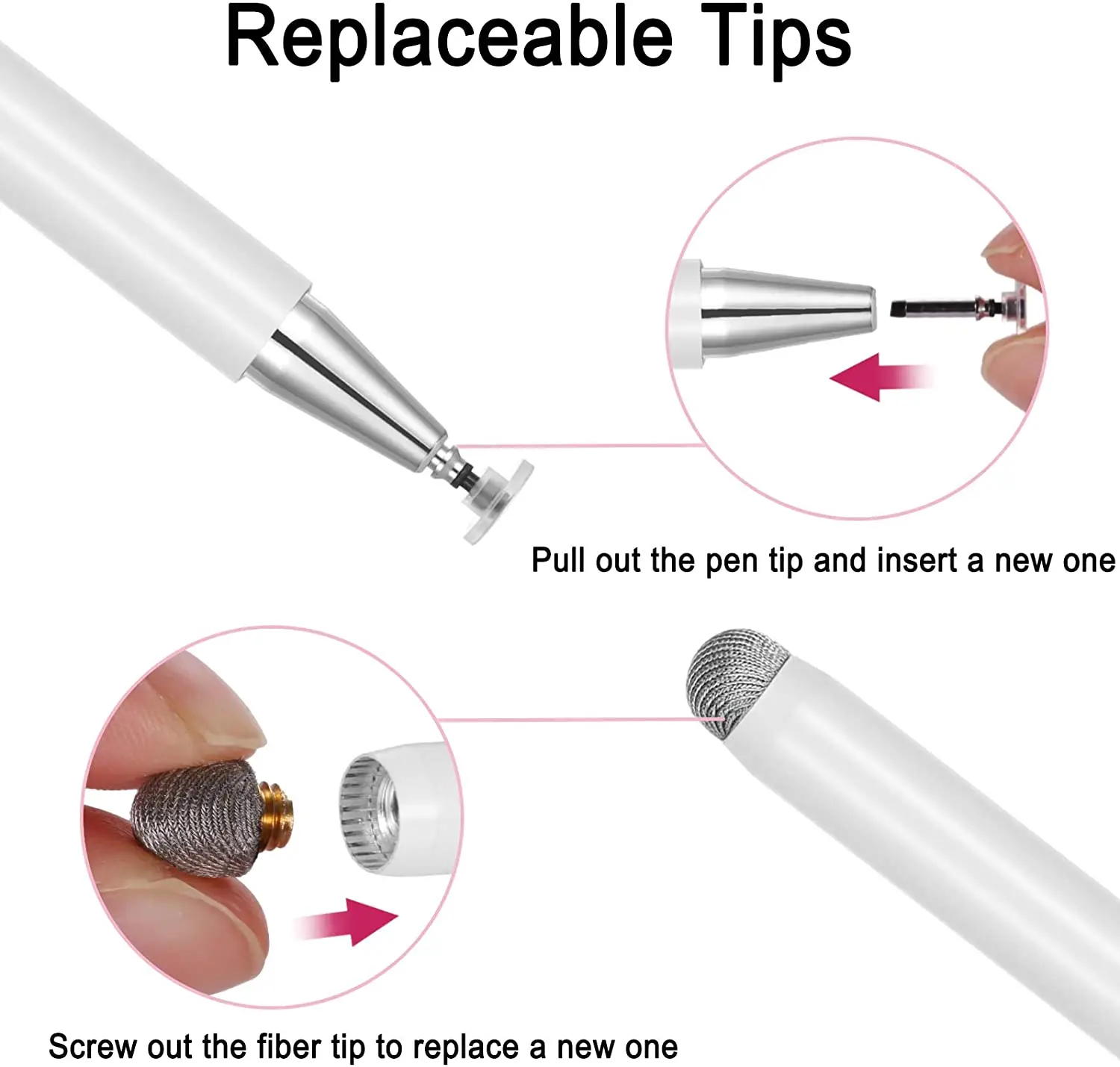 Replaceable Tips

Pull out the pen tip and insert a new one

Screw out the fiber tip to replace a new one