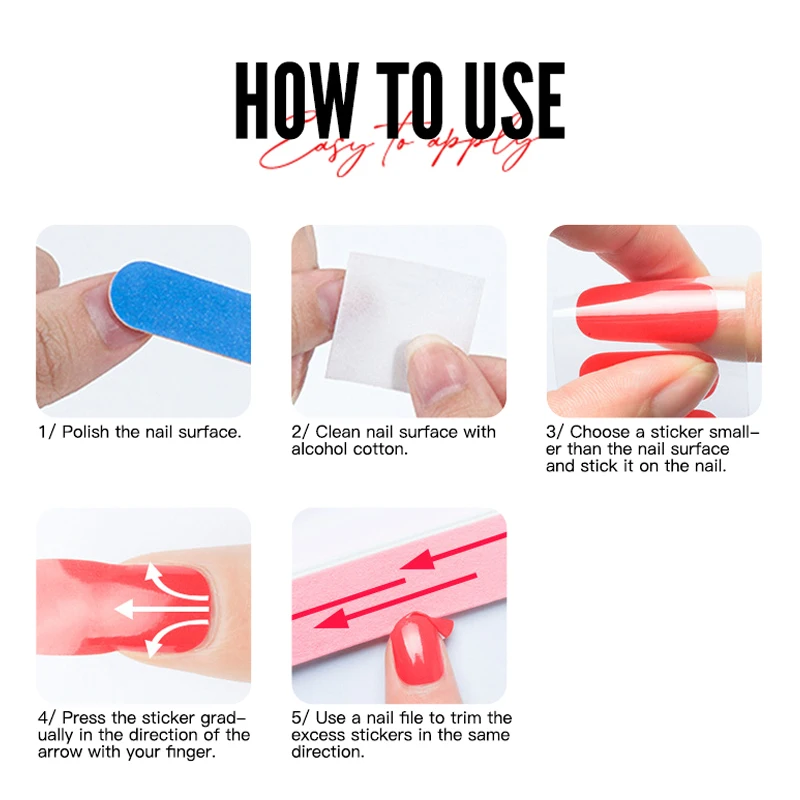 HOW TO USE
Easy to apply

1/ Polish the nail surface.

2/ Clean nail surface with alcohol cotton.

3/ Choose a sticker smaller than the nail surface and stick it on the nail.

4/ Press the sticker gradually in the direction of the arrow with your finger.

5/ Use a nail file to trim the excess stickers in the same direction.