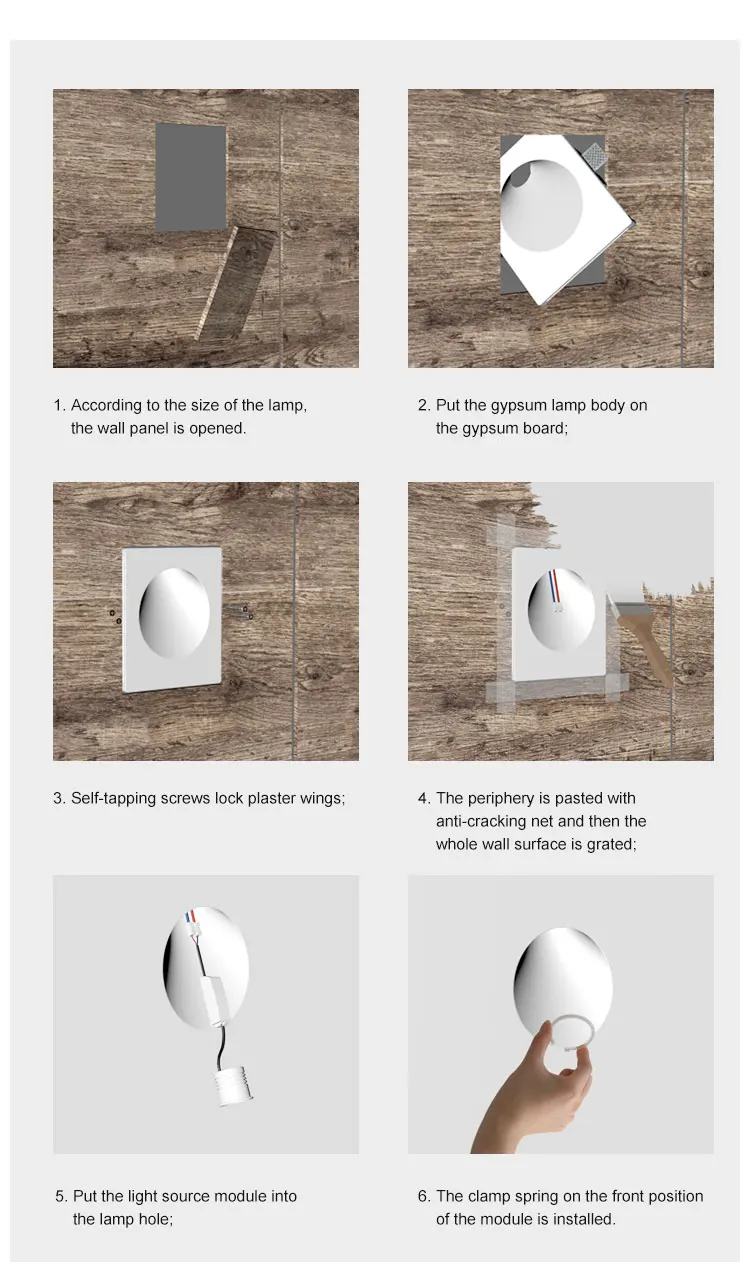 1. According to the size of the lamp, the wall panel is opened.

2. Put the gypsum lamp body on the gypsum board;

3. Self-tapping screws lock plaster wings;

4. The periphery is pasted with anti-cracking net and then the whole wall surface is grated;

5. Put the light source module into the lamp hole;

6. The clamp spring on the front position of the module is installed.