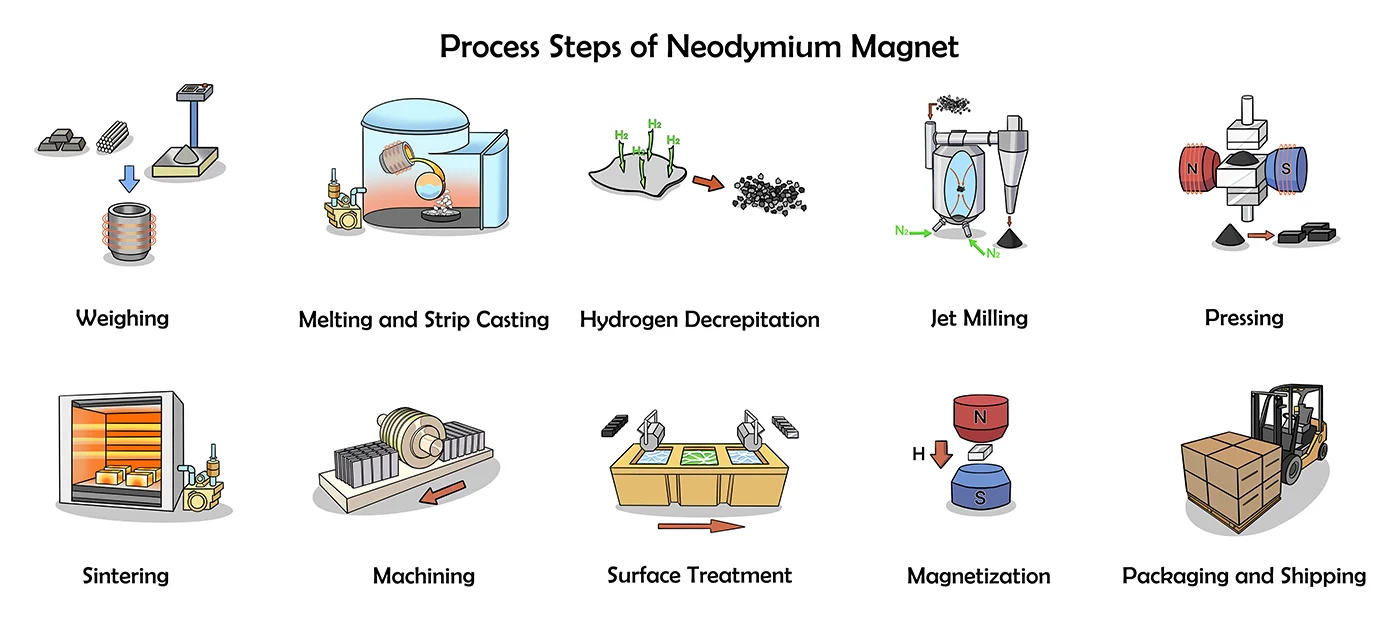 Process Steps of Neodymium Magnet

Weighing

$H_2$ $H_2$ $H_2$ $H_2$

Melting and Strip Casting

Hydrogen Decrepitation

$N_2$ $N_2$

Jet Milling

N S

Pressing

Sintering

Machining

Surface Treatment

N H S

Magnetization

Packaging and Shipping