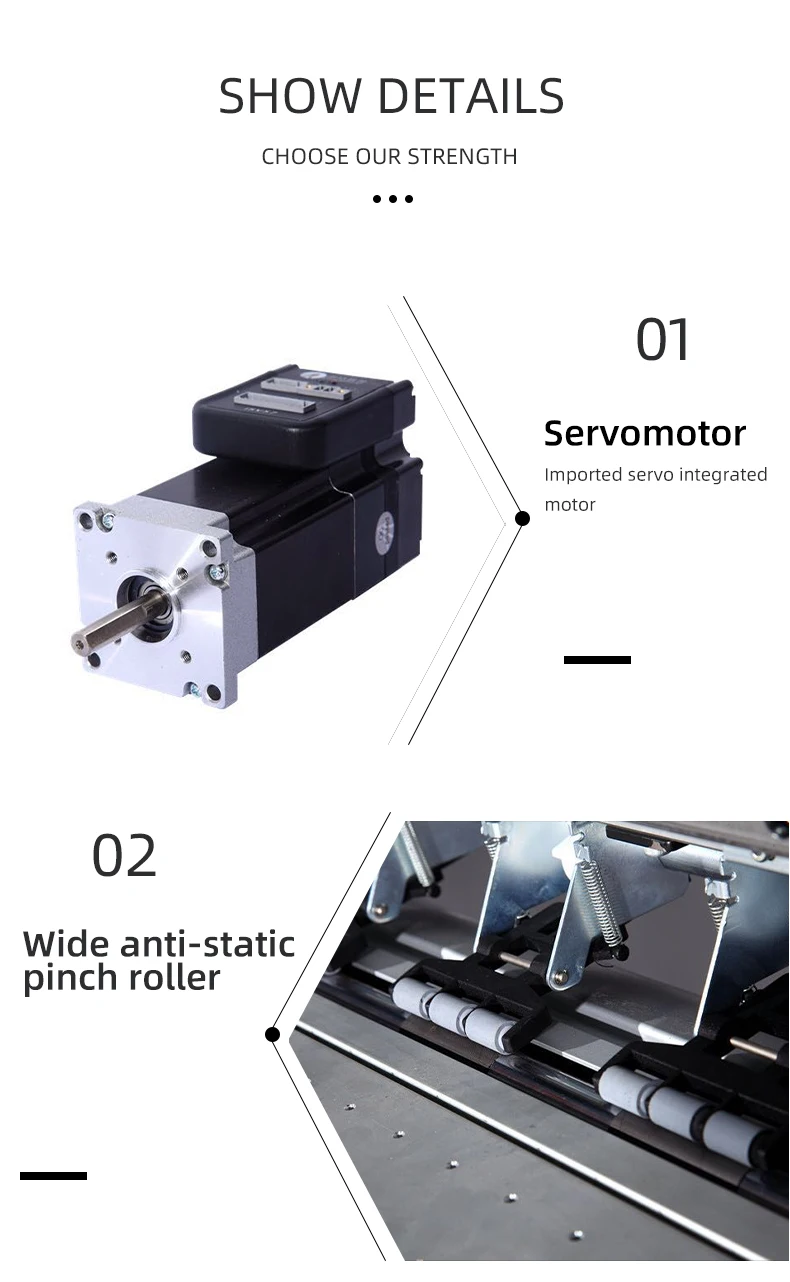 SHOW DETAILS

CHOOSE OUR STRENGTH

01

Servomotor

Imported servo integrated motor

02

Wide anti-static pinch roller