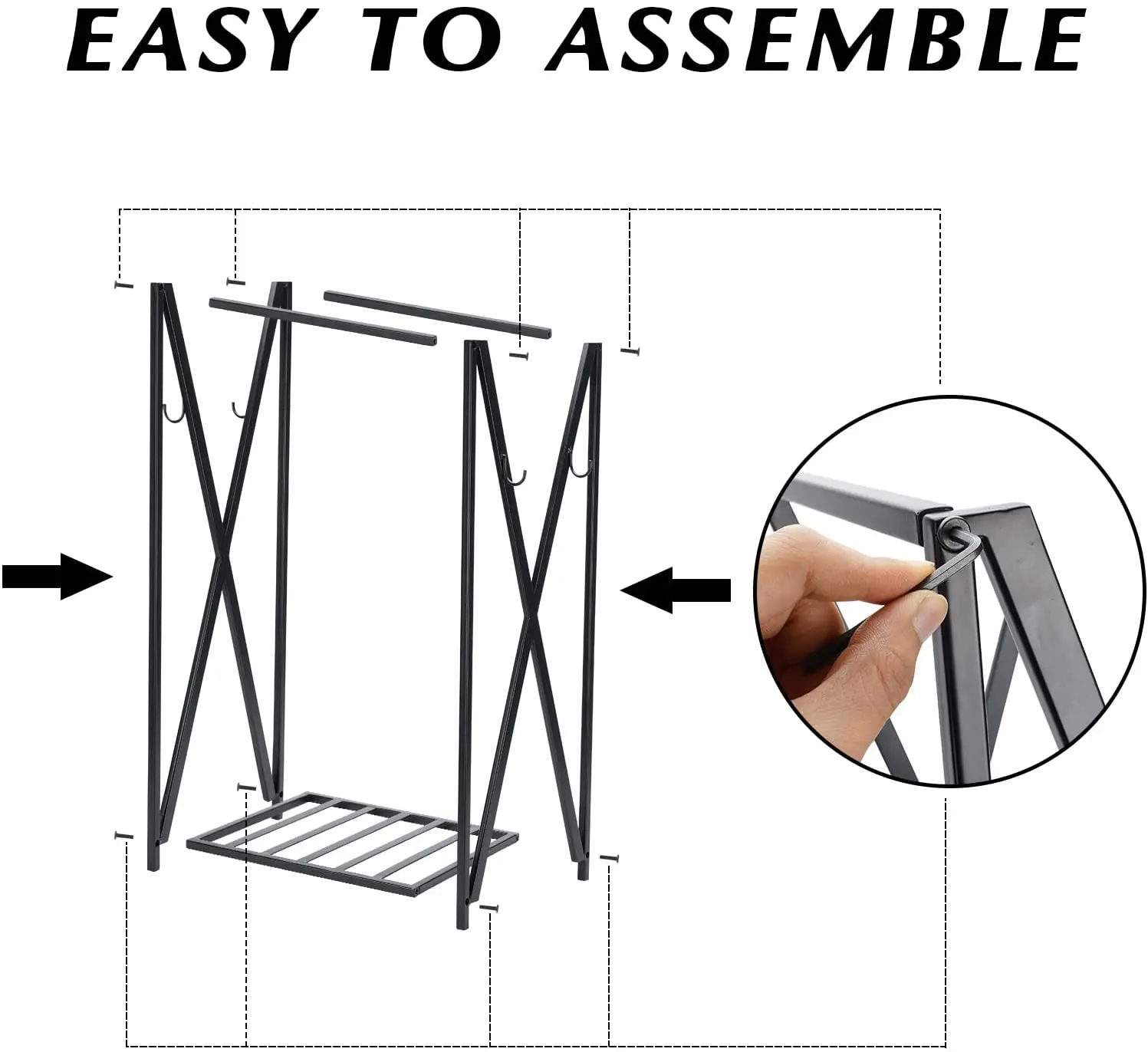 EASY TO ASSEMBLE