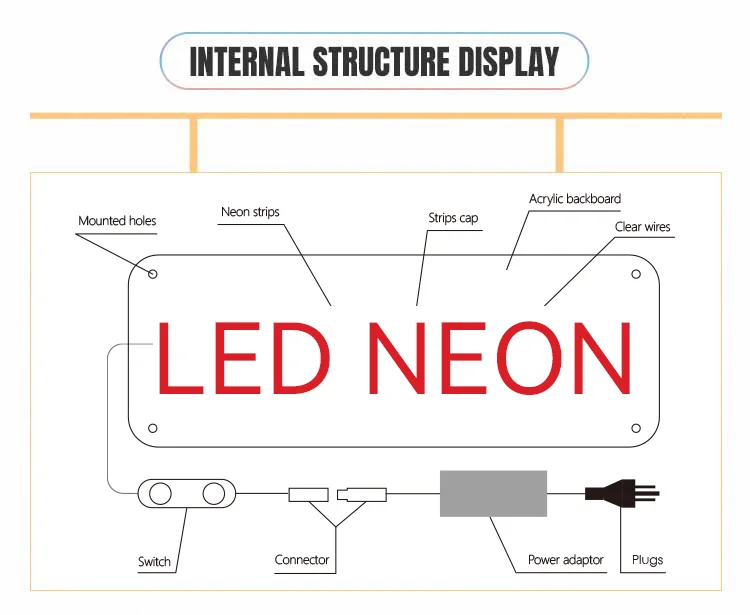 INTERNAL STRUCTURE DISPLAY

Mounted holes

Neon strips

Strips cap

Acrylic backboard

Clear wires

LED NEON

Switch

Connector

Power adaptor

Plugs