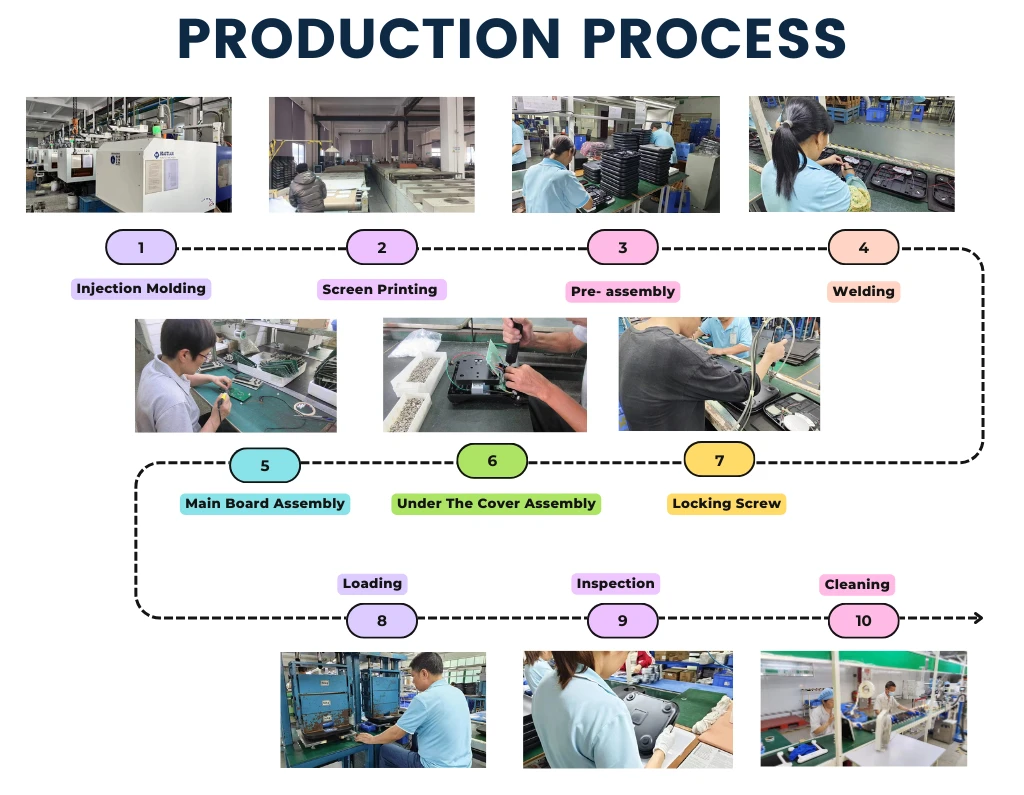 PRODUCTION PROCESS

1
Injection Molding

2
Screen Printing

3
Pre- assembly

4
Welding

5
Main Board Assembly

6
Under The Cover Assembly

7
Locking Screw

Loading
8

Inspection
9

Cleaning
10