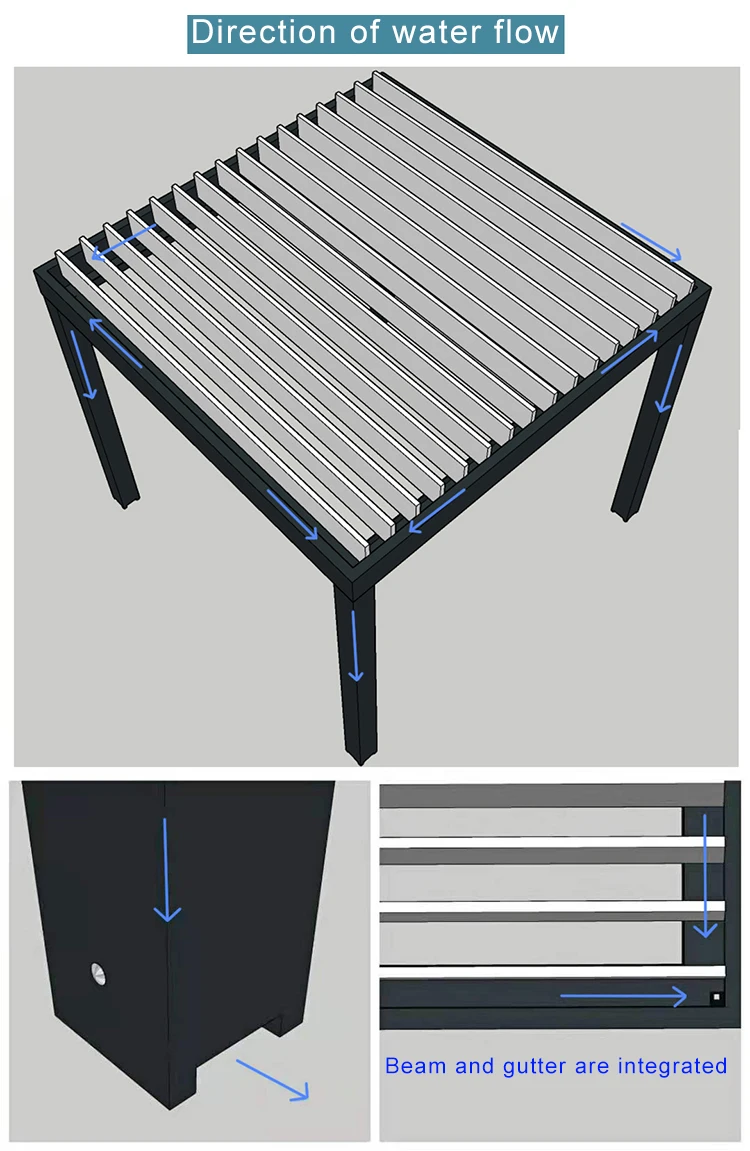 Direction of water flow

Beam and gutter are integrated