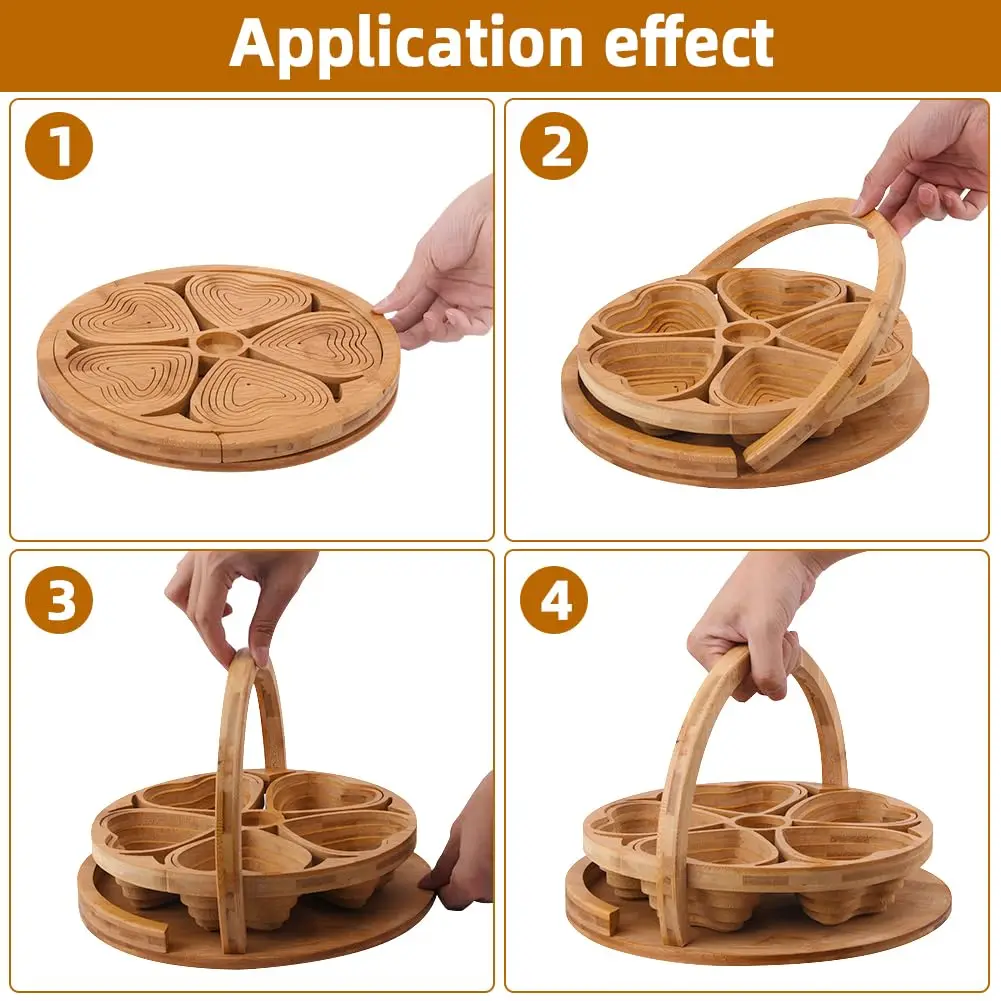 Application effect

1

2

3

4