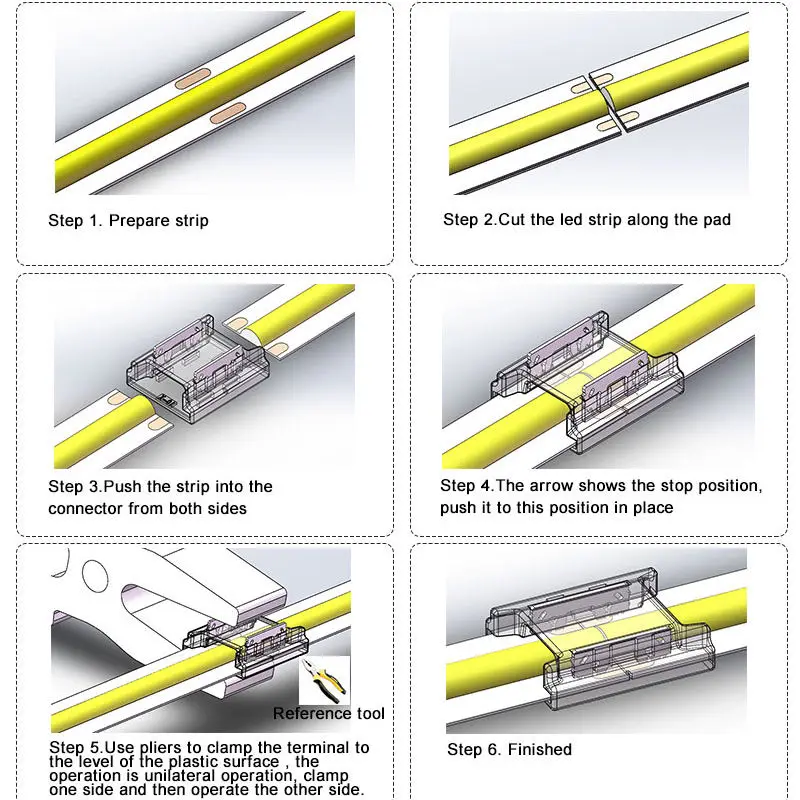 Step 1. Prepare strip

Step 2.Cut the led strip along the pad

Step 3.Push the strip into the connector from both sides

Step 4.The arrow shows the stop position, push it to this position in place

Reference tool

Step 5.Use pliers to clamp the terminal to the level of the plastic surface , the operation is unilateral operation, clamp one side and then operate the other side.

Step 6. Finished