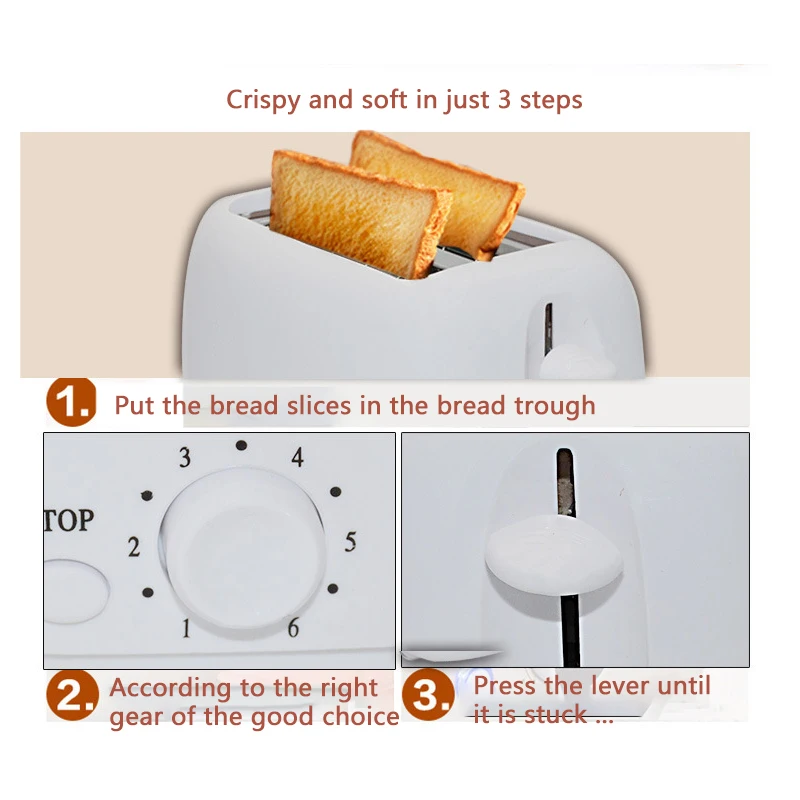 Crispy and soft in just 3 steps

1. Put the bread slices in the bread trough

TOP

3 4 2 5 1 6

2. According to the right gear of the good choice

3. Press the lever until it is stuck ...