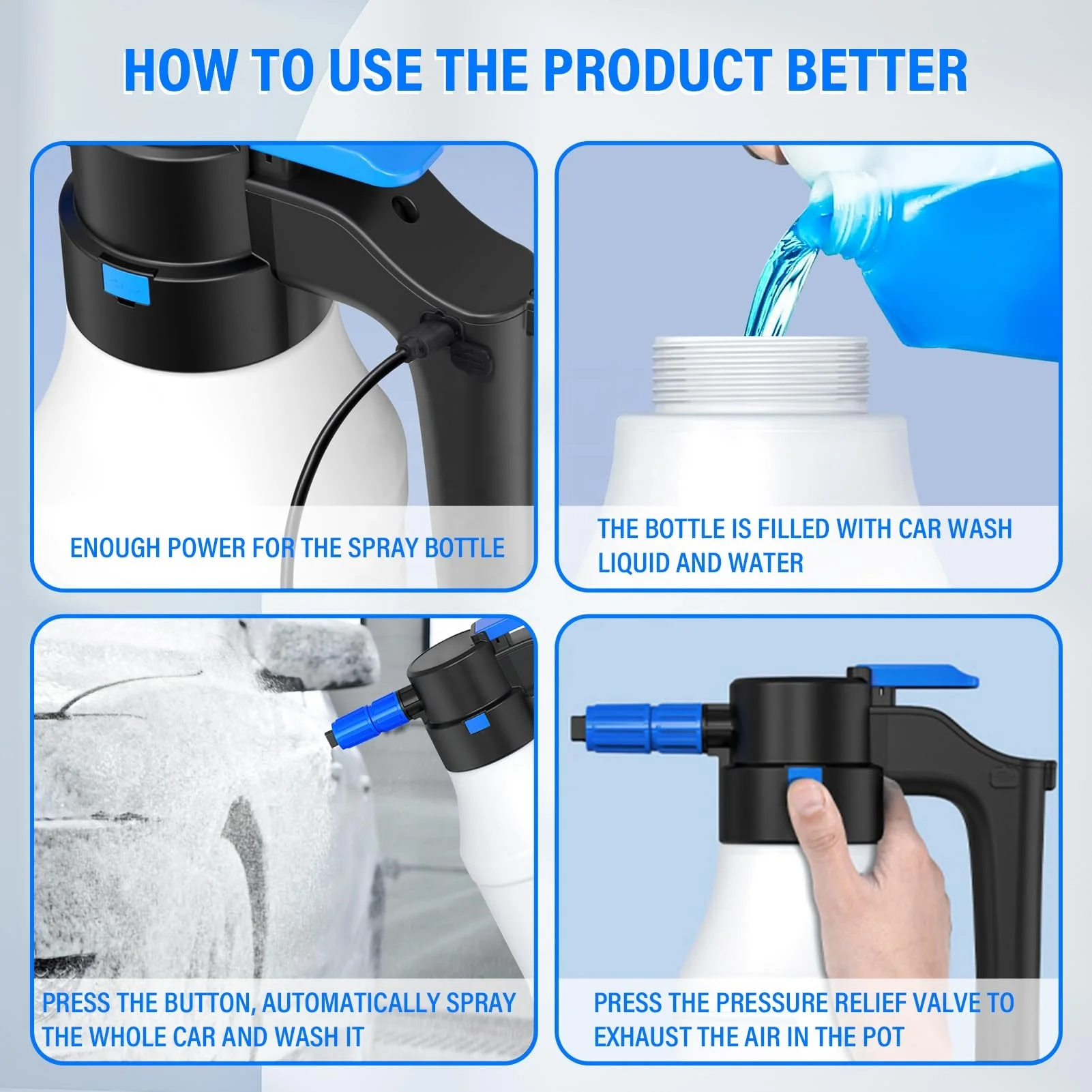 HOW TO USE THE PRODUCT BETTER

ENOUGH POWER FOR THE SPRAY BOTTLE

THE BOTTLE IS FILLED WITH CAR WASH LIQUID AND WATER

PRESS THE BUTTON, AUTOMATICALLY SPRAY THE WHOLE CAR AND WASH IT

PRESS THE PRESSURE RELIEF VALVE TO EXHAUST THE AIR IN THE POT