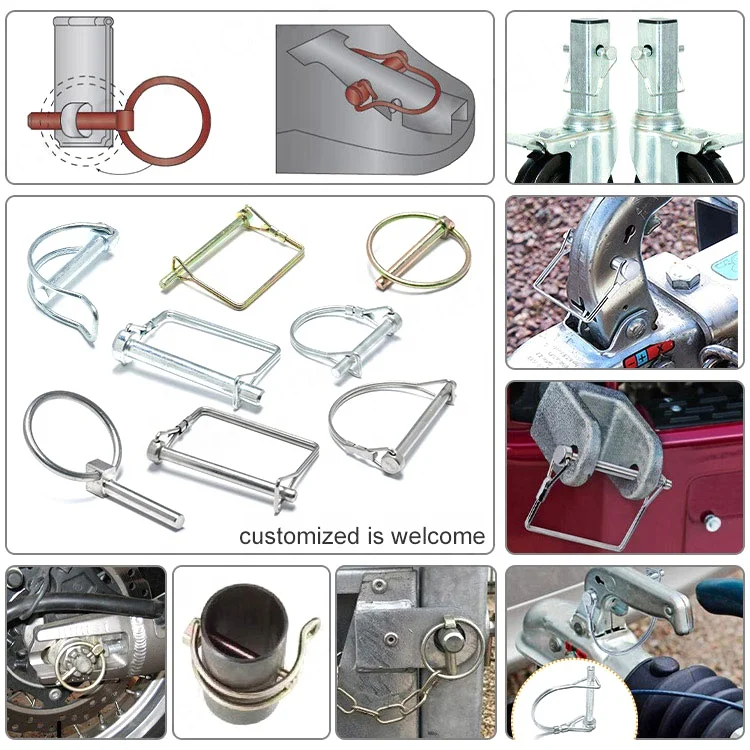 customized is welcome