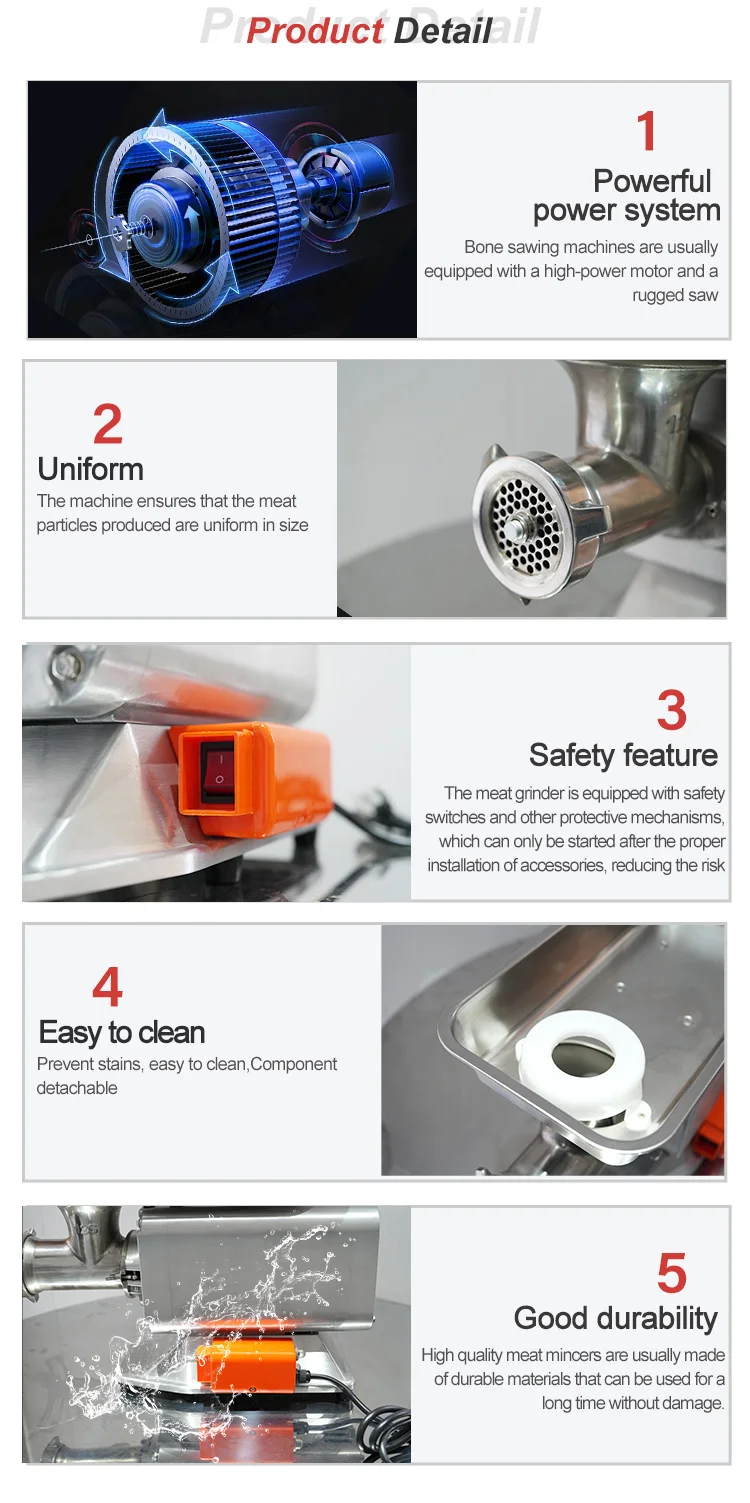 Product Detail

1
Powerful power system
Bone sawing machines are usually equipped with a high-power motor and a rugged saw

2
Uniform
The machine ensures that the meat particles produced are uniform in size

3
Safety feature
The meat grinder is equipped with safety switches and other protective mechanisms, which can only be started after the proper installation of accessories, reducing the risk

4
Easy to clean
Prevent stains, easy to clean,Component detachable

5
Good durability
High quality meat mincers are usually made of durable materials that can be used for a long time without damage.