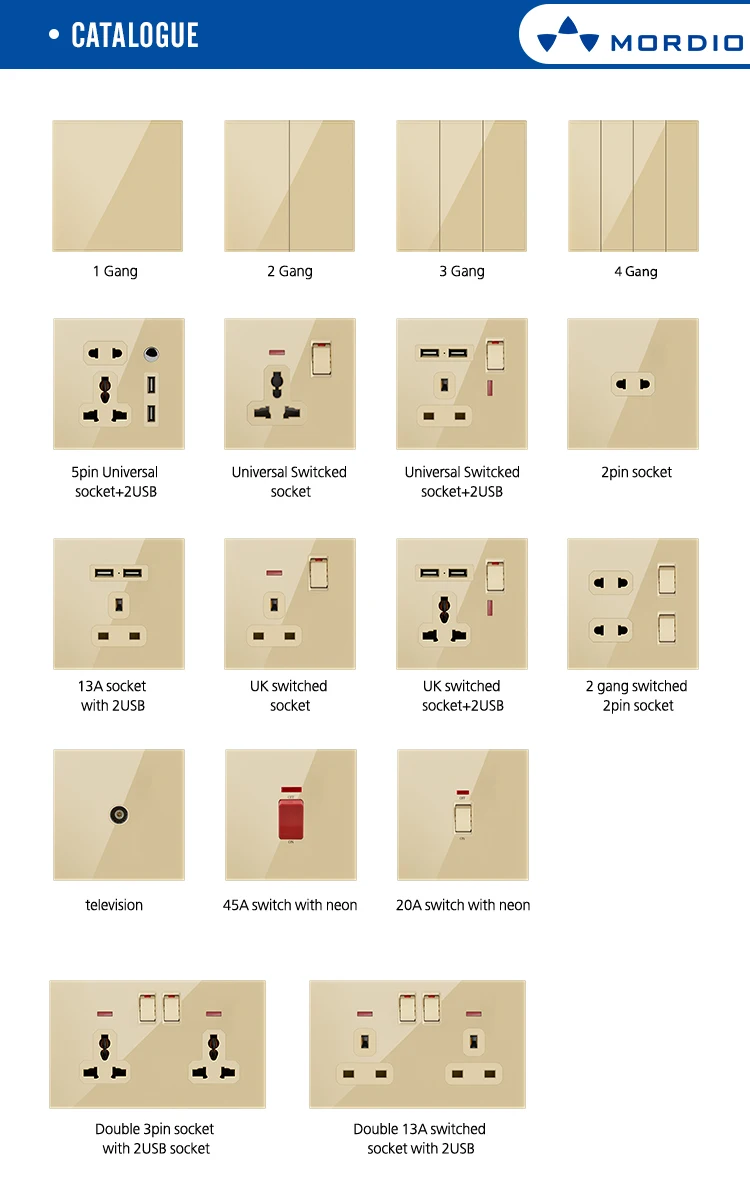 • CATALOGUE

MORDIO

1 Gang

2 Gang

3 Gang

4 Gang

5pin Universal socket+2USB

Universal Switcked socket

Universal Switcked socket+2USB

2pin socket

13A socket with 2USB

UK switched socket

UK switched socket+2USB

2 gang switched 2pin socket

television

45A switch with neon

20A switch with neon

Double 3pin socket with 2USB socket

Double 13A switched socket with 2USB