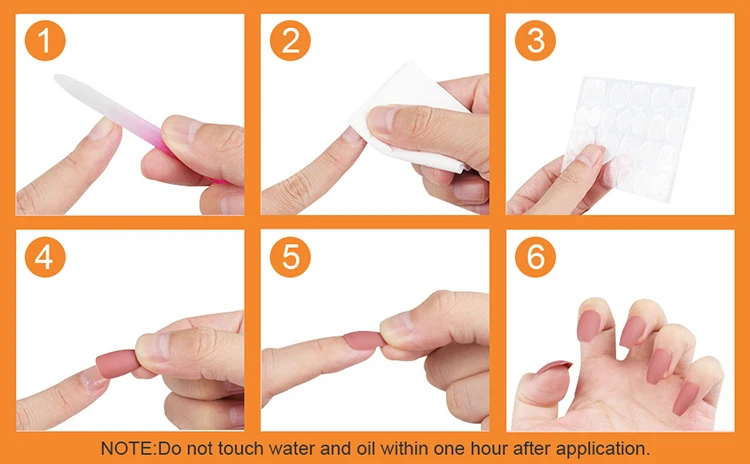 1

2

3

4

5

6

NOTE:Do not touch water and oil within one hour after application.