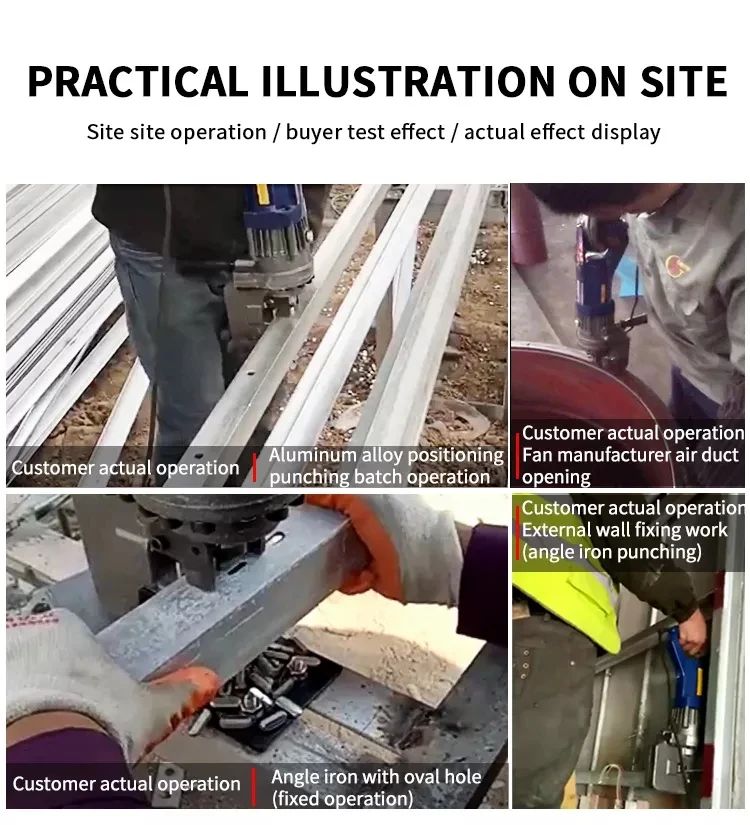 PRACTICAL ILLUSTRATION ON SITE

Site site operation / buyer test effect / actual effect display

Customer actual operation

Aluminum alloy positioning punching batch operation

Customer actual operation
Fan manufacturer air duct opening

Customer actual operation
External wall fixing work
(angle iron punching)

Customer actual operation

Angle iron with oval hole
(fixed operation)