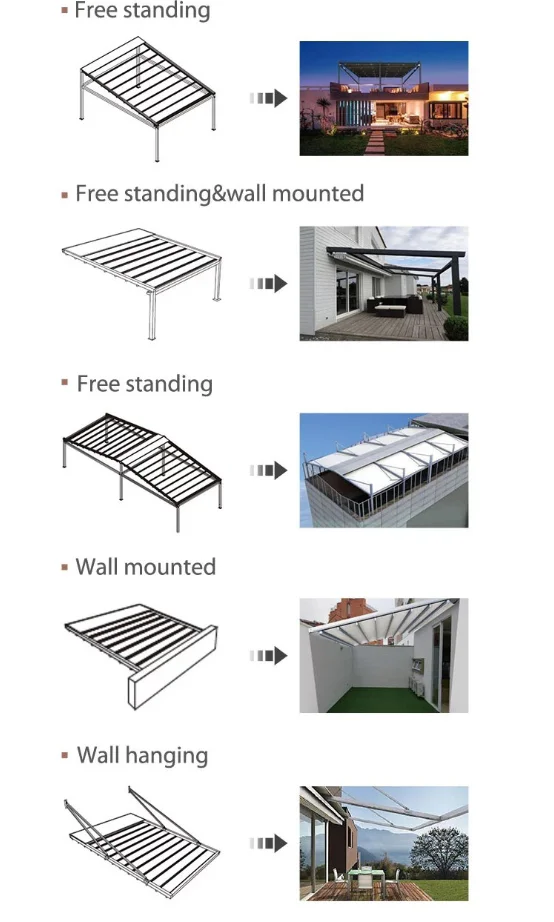 ▪ Free standing

▪ Free standing&wall mounted

▪ Free standing

▪ Wall mounted

▪ Wall hanging