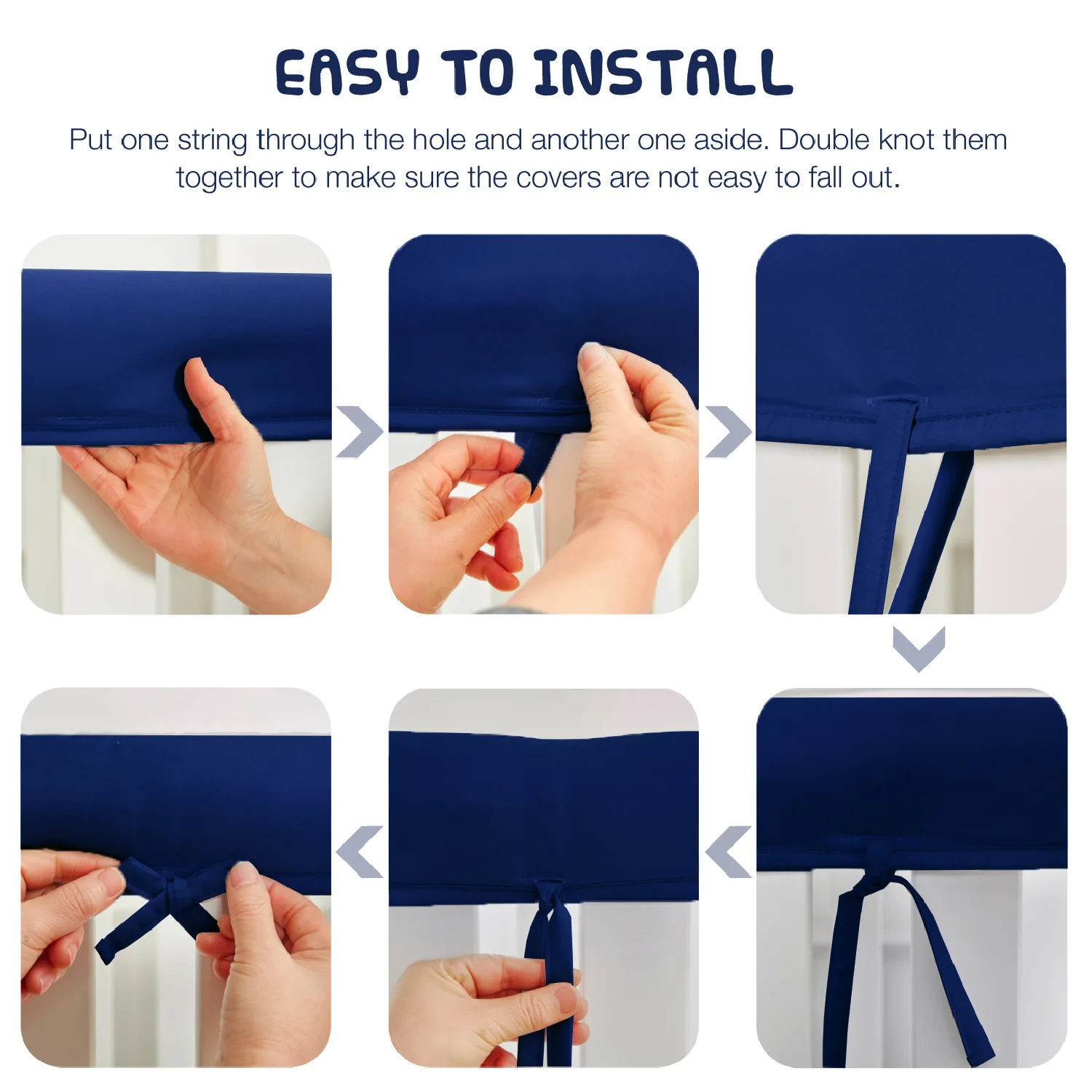 EASY TO INSTALL

Put one string through the hole and another one aside. Double knot them together to make sure the covers are not easy to fall out.