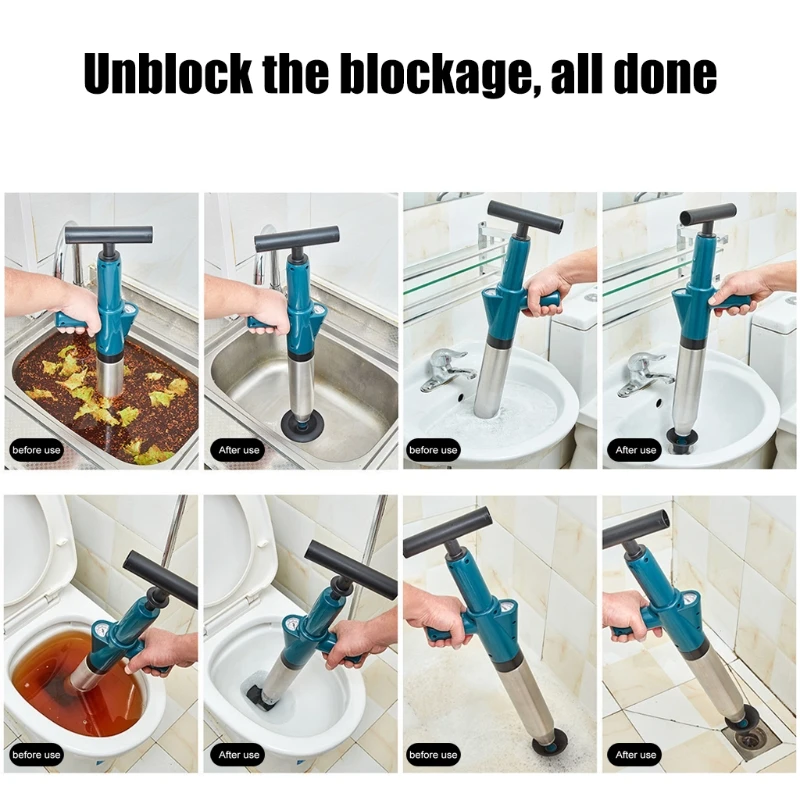 Unblock the blockage, all done

before use

After use

before use

After use

before use

After use

before use

After use