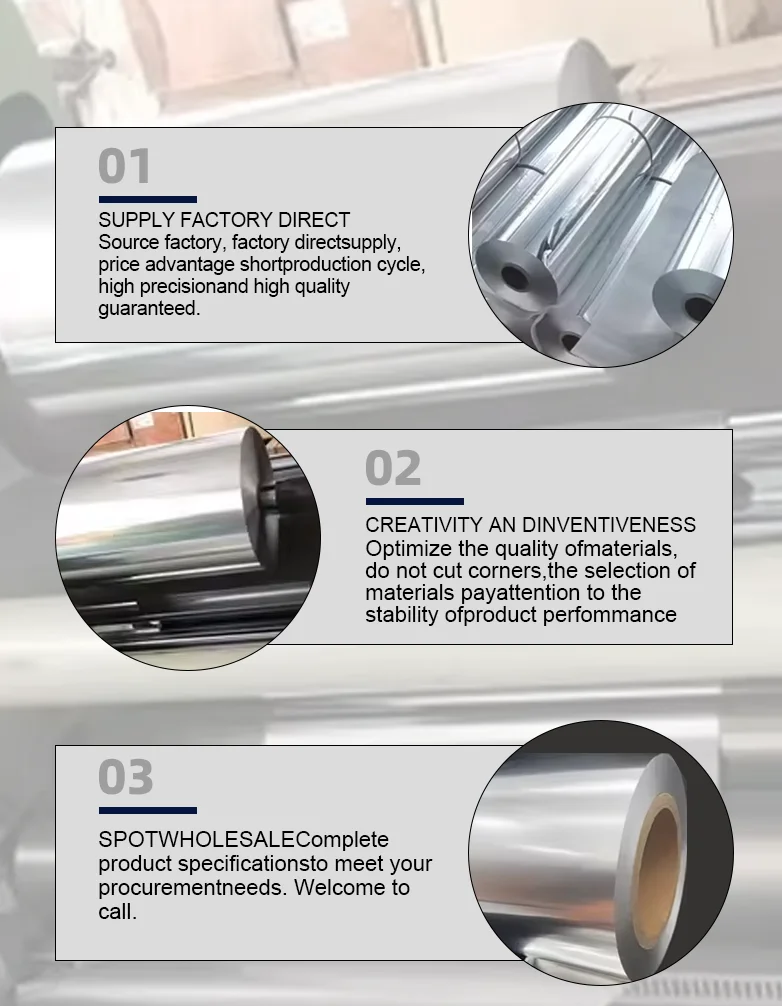 01

SUPPLY FACTORY DIRECT
Source factory, factory directsupply, price advantage shortproduction cycle, high precisionand high quality guaranteed.

02

CREATIVITY AN DINVENTIVENESS
Optimize the quality ofmaterials, do not cut corners,the selection of materials payattention to the stability ofproduct perfommance

03

SPOTWHOLESALEComplete product specificationsto meet your procurementneeds. Welcome to call.