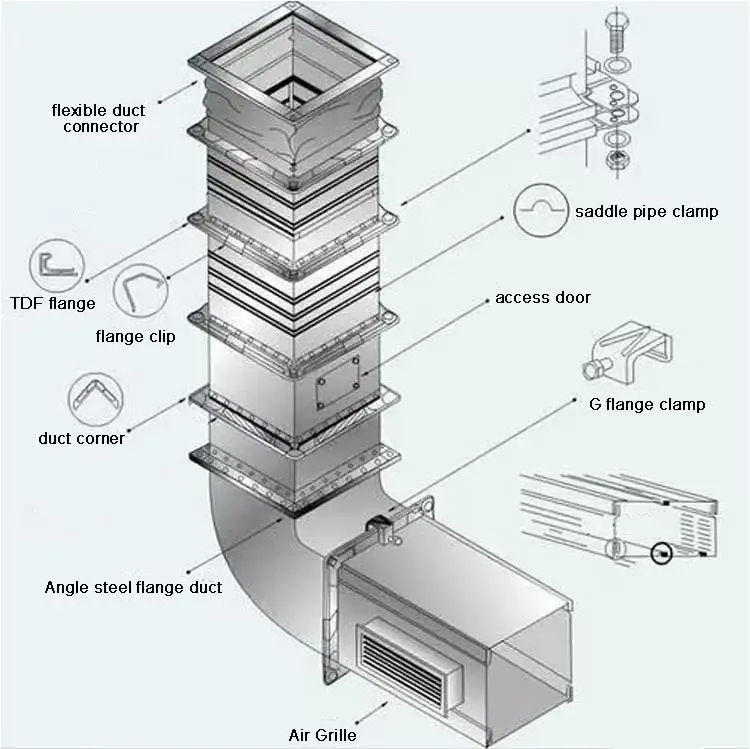 flexible duct connector

saddle pipe clamp

TDF flange

flange clip

access door

G flange clamp

duct corner

Angle steel flange duct

Air Grille