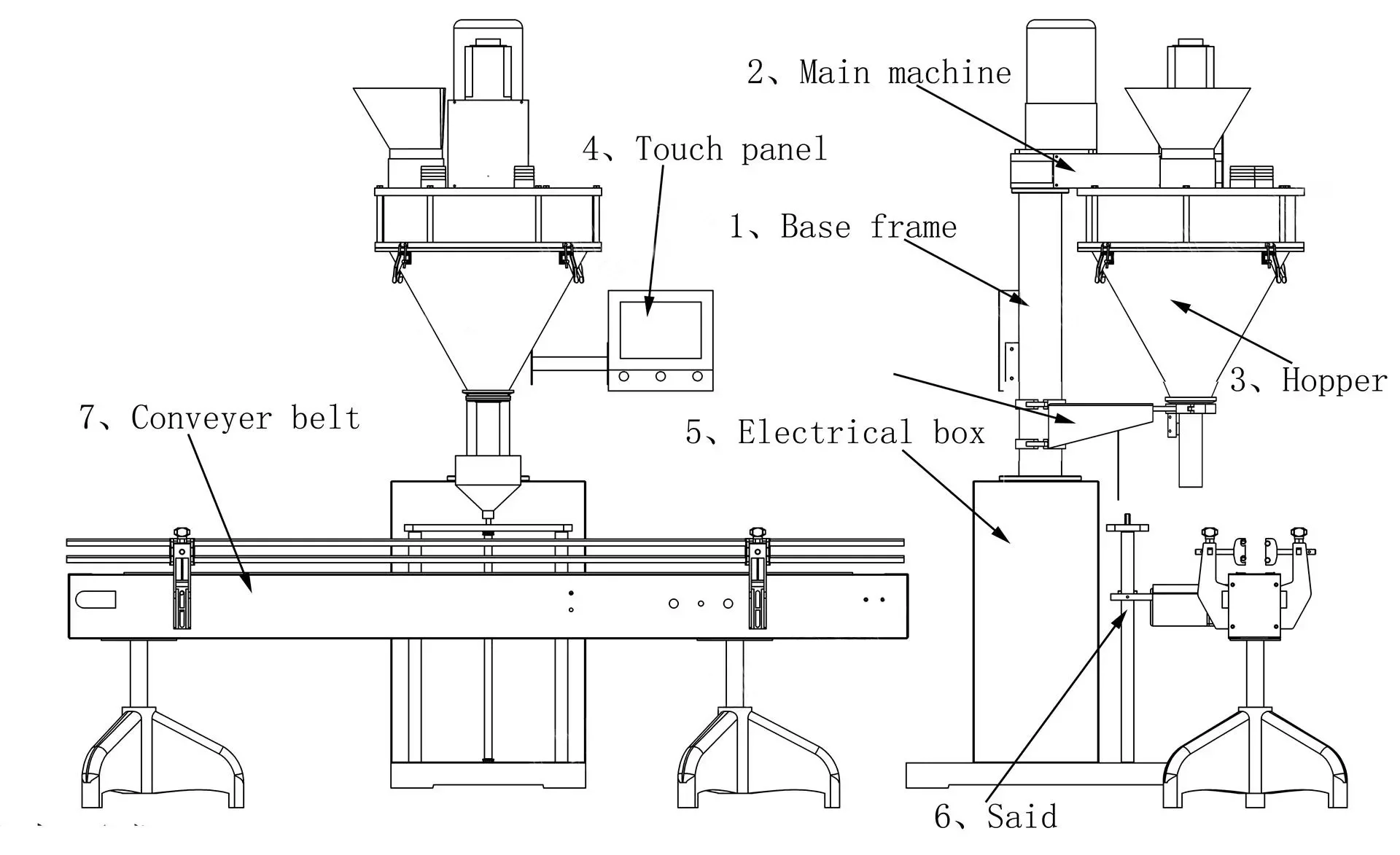 2、Main machine

4、Touch panel

1、Base frame

3、Hopper

7、Conveyer belt

5、Electrical box

6、Said