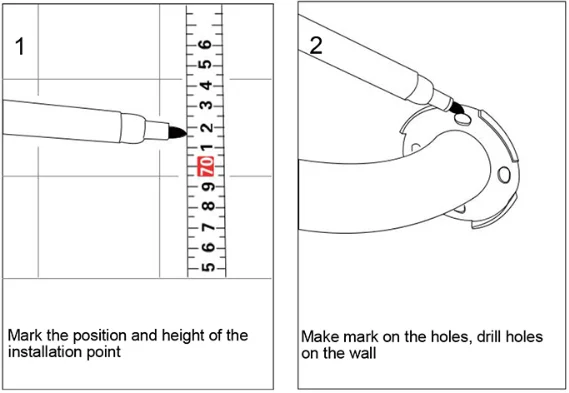 1

6
5
4
3
2
1
70
9
8
7
6
5

Mark the position and height of the installation point

2

Make mark on the holes, drill holes on the wall