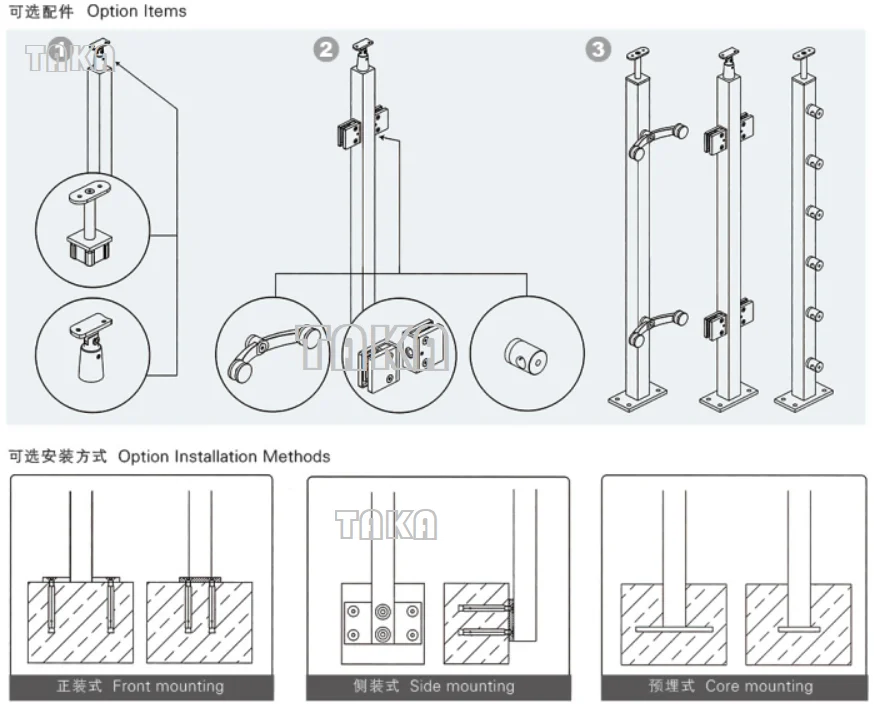 可选配件 Option Items

1 TAKA

2

TAKA

3

可选安装方式 Option Installation Methods

TAKA

正装式 Front mounting

侧装式 Side mounting

预埋式 Core mounting