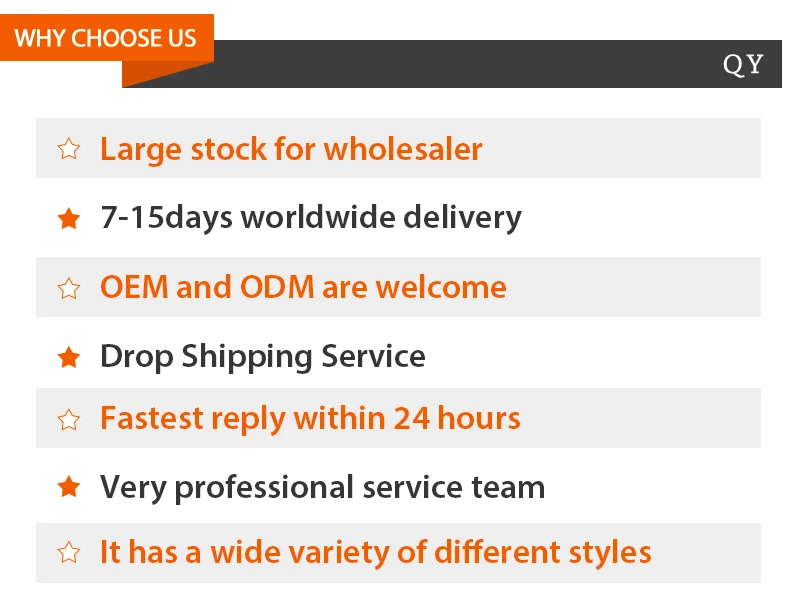 WHY CHOOSE US

QY

☆ Large stock for wholesaler

★ 7-15days worldwide delivery

☆ OEM and ODM are welcome

★ Drop Shipping Service

☆ Fastest reply within 24 hours

★ Very professional service team

☆ It has a wide variety of different styles