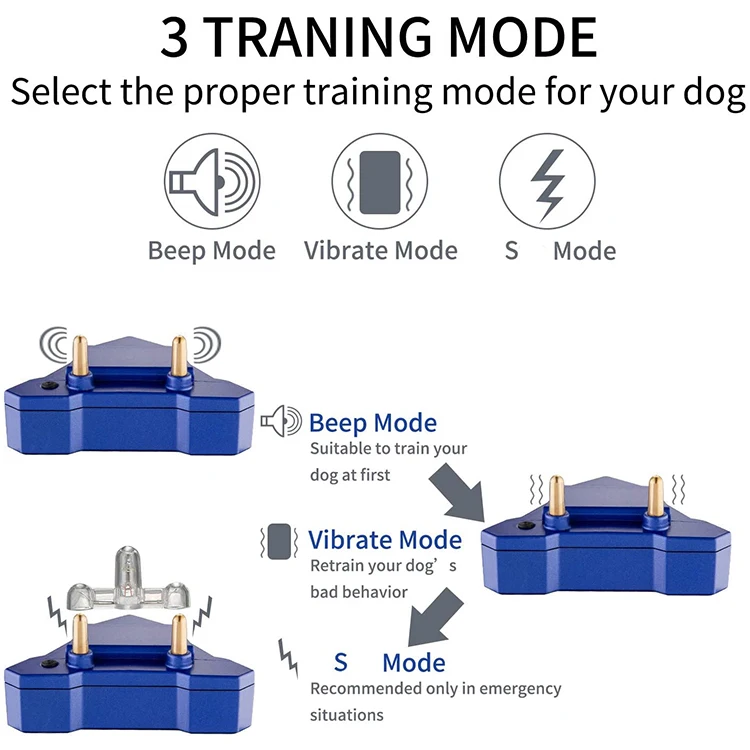 3 TRANING MODE

Select the proper training mode for your dog

Beep Mode

Vibrate Mode

S Mode

Beep Mode

Suitable to train your dog at first

Vibrate Mode

Retrain your dog's bad behavior

S Mode

Recommended only in emergency situations