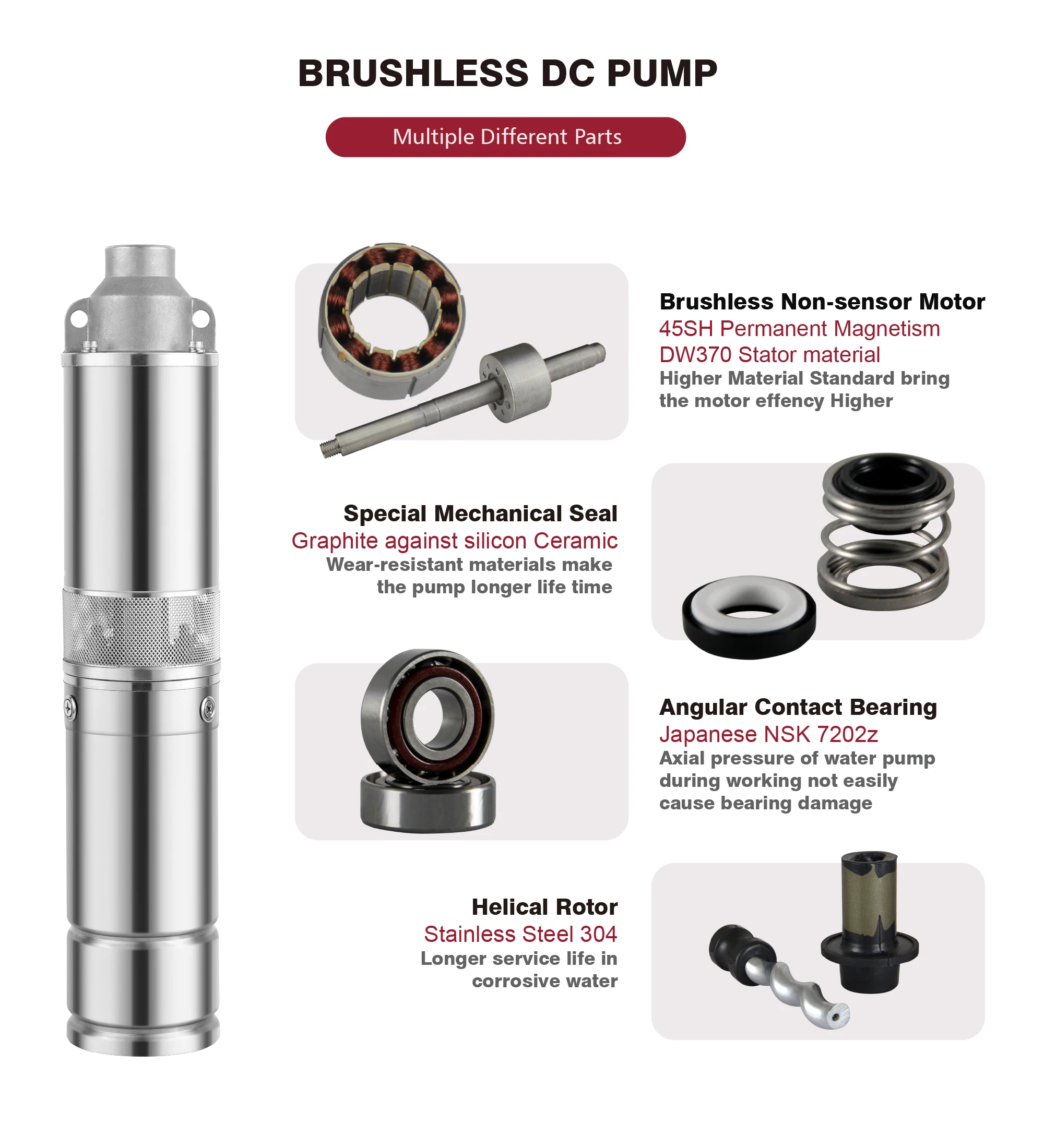 BRUSHLESS DC PUMP

Multiple Different Parts

Brushless Non-sensor Motor
45SH Permanent Magnetism
DW370 Stator material
Higher Material Standard bring the motor effency Higher

Special Mechanical Seal
Graphite against silicon Ceramic
Wear-resistant materials make the pump longer life time

Angular Contact Bearing
Japanese NSK 7202z
Axial pressure of water pump during working not easily cause bearing damage

Helical Rotor
Stainless Steel 304
Longer service life in corrosive water