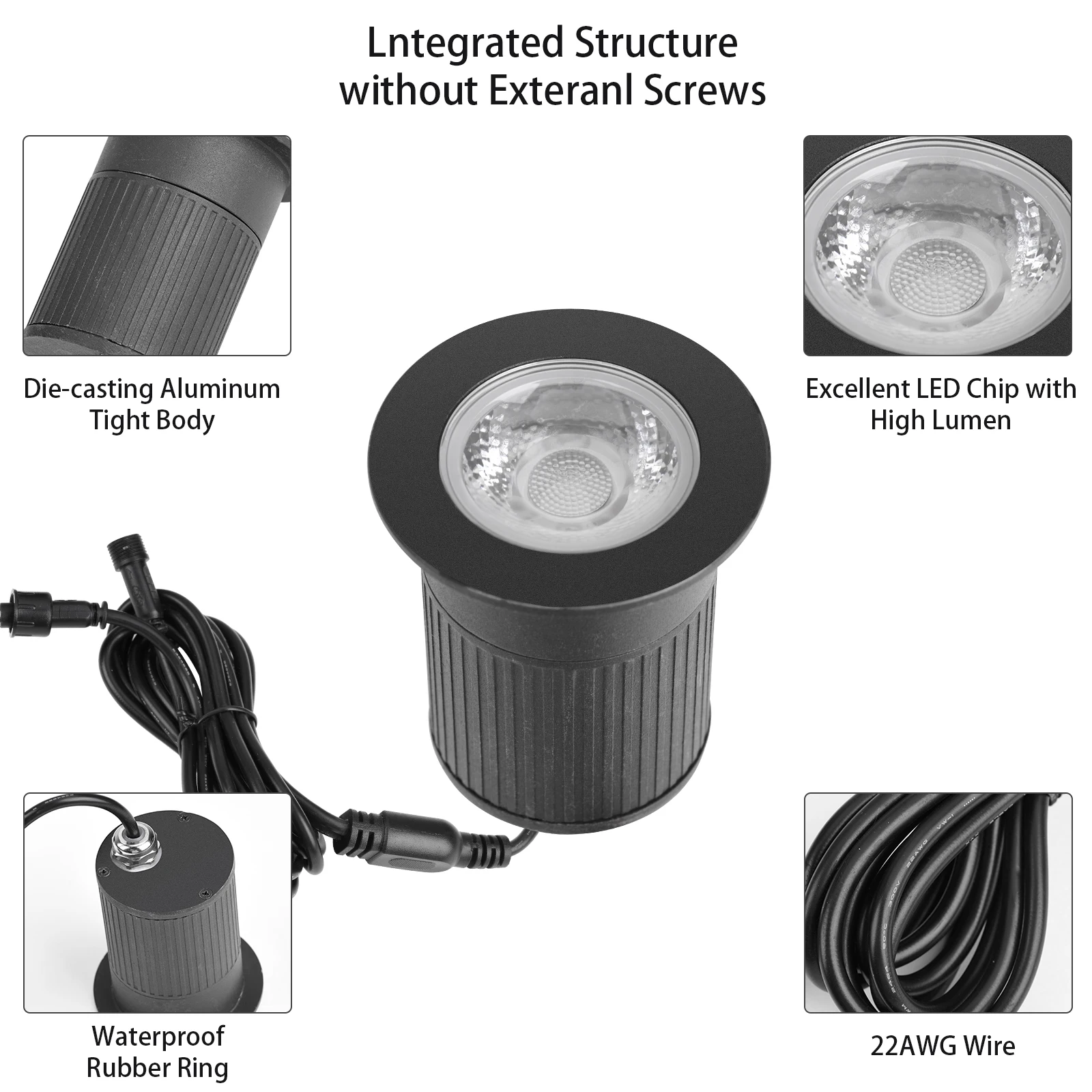 Lntegrated Structure without Exteranl Screws

Die-casting Aluminum Tight Body

Excellent LED Chip with High Lumen

Waterproof Rubber Ring

22AWG Wire