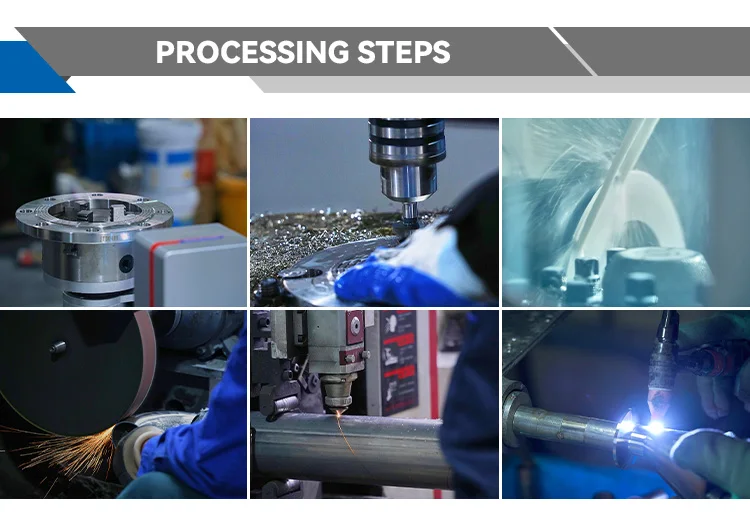 PROCESSING STEPS