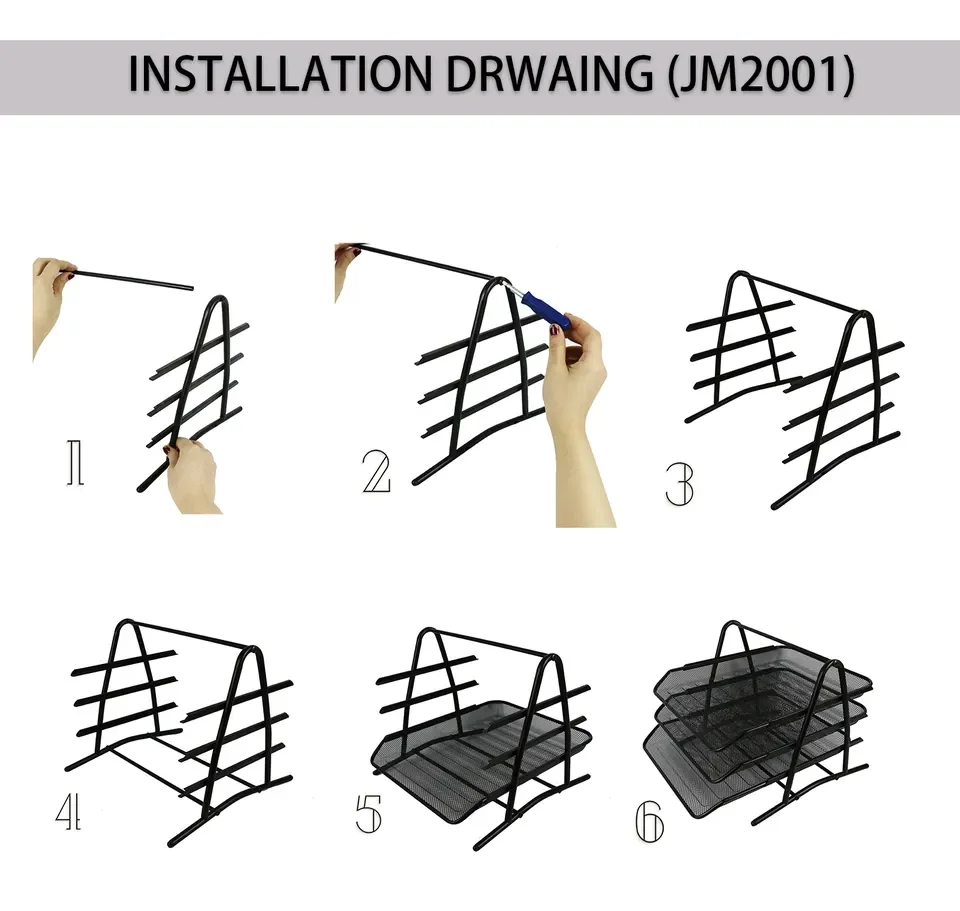 INSTALLATION DRWAING (JM2001)

1

2

3

4

5

6