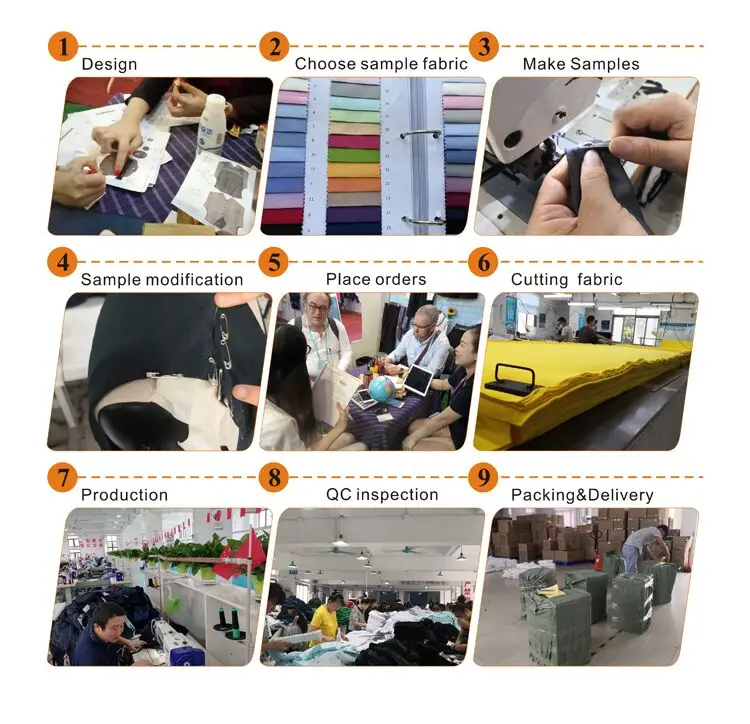 1 Design
2 Choose sample fabric
3 Make Samples
4 Sample modification
5 Place orders
6 Cutting fabric
7 Production
8 QC inspection
9 Packing&Delivery