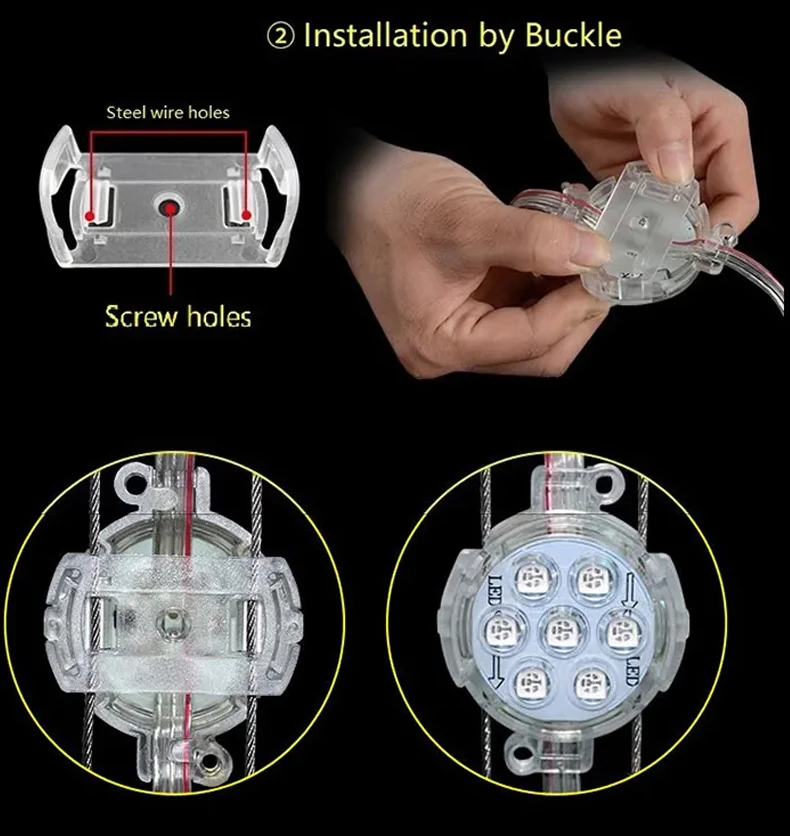 ② Installation by Buckle

Steel wire holes

Screw holes

LED

LED