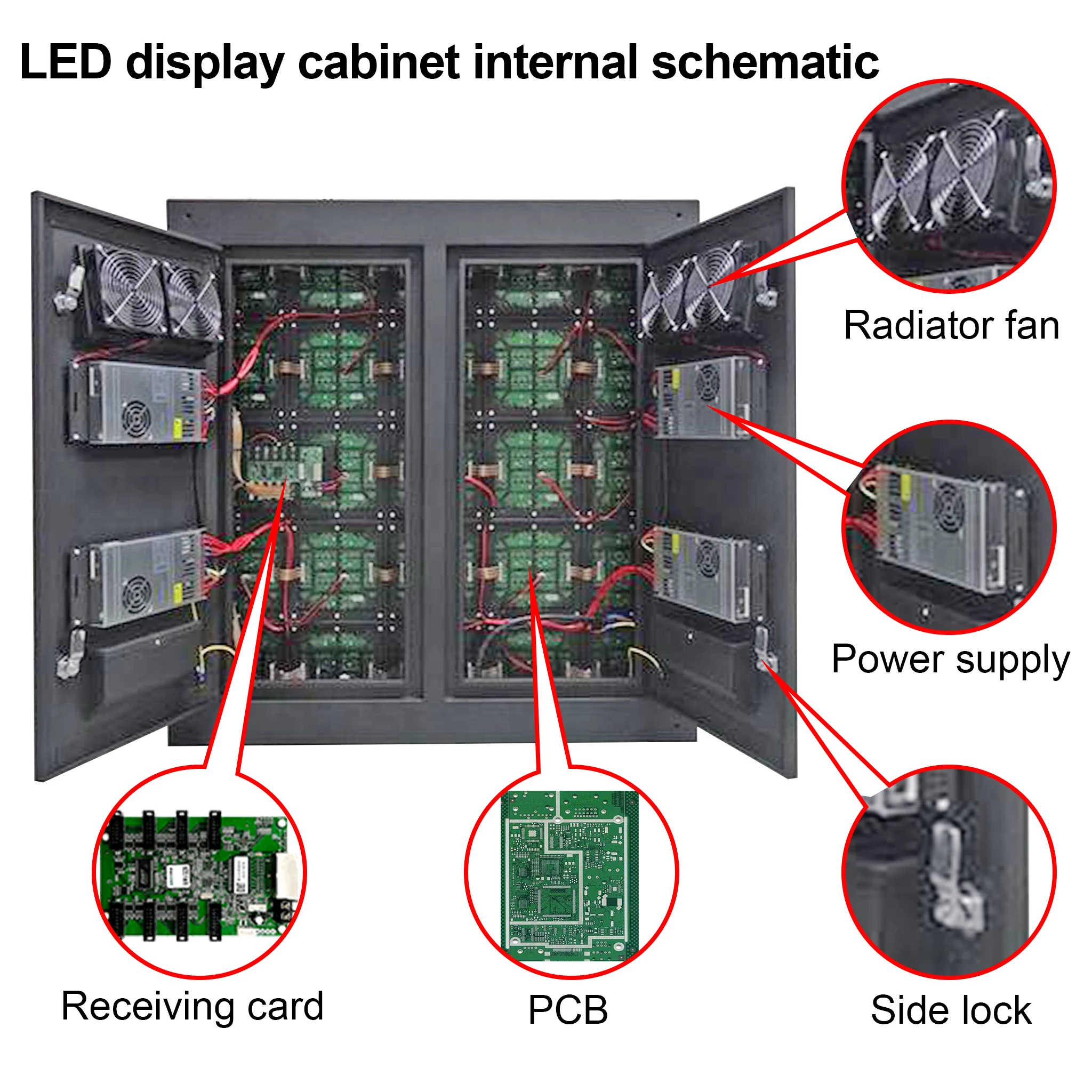 LED display cabinet internal schematic

Radiator fan

Power supply

Receiving card

PCB

Side lock