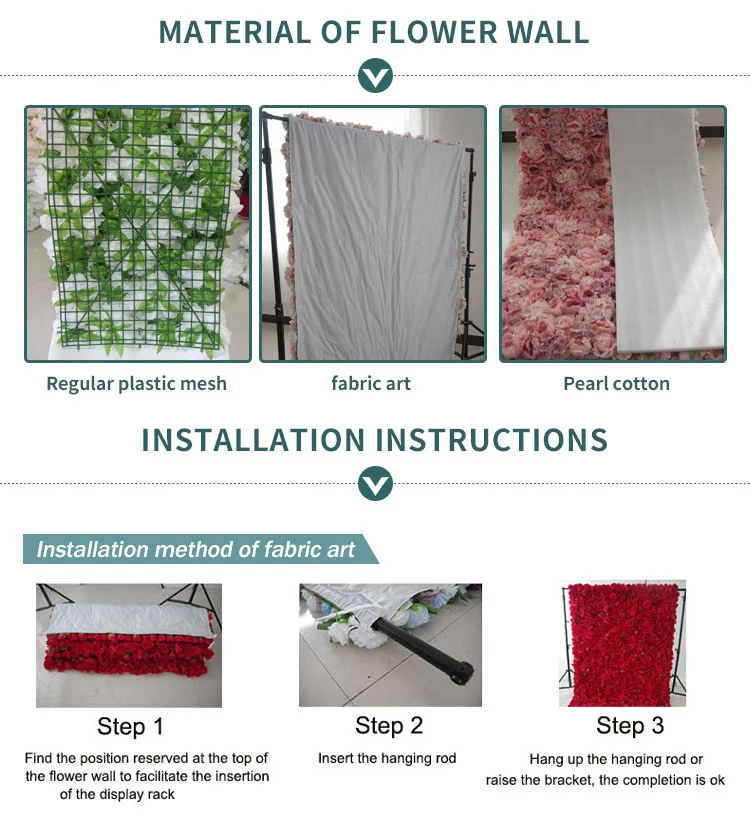 MATERIAL OF FLOWER WALL

Regular plastic mesh

fabric art

Pearl cotton

INSTALLATION INSTRUCTIONS

Installation method of fabric art

Step 1

Find the position reserved at the top of the flower wall to facilitate the insertion of the display rack

Step 2

Insert the hanging rod

Step 3

Hang up the hanging rod or raise the bracket, the completion is ok