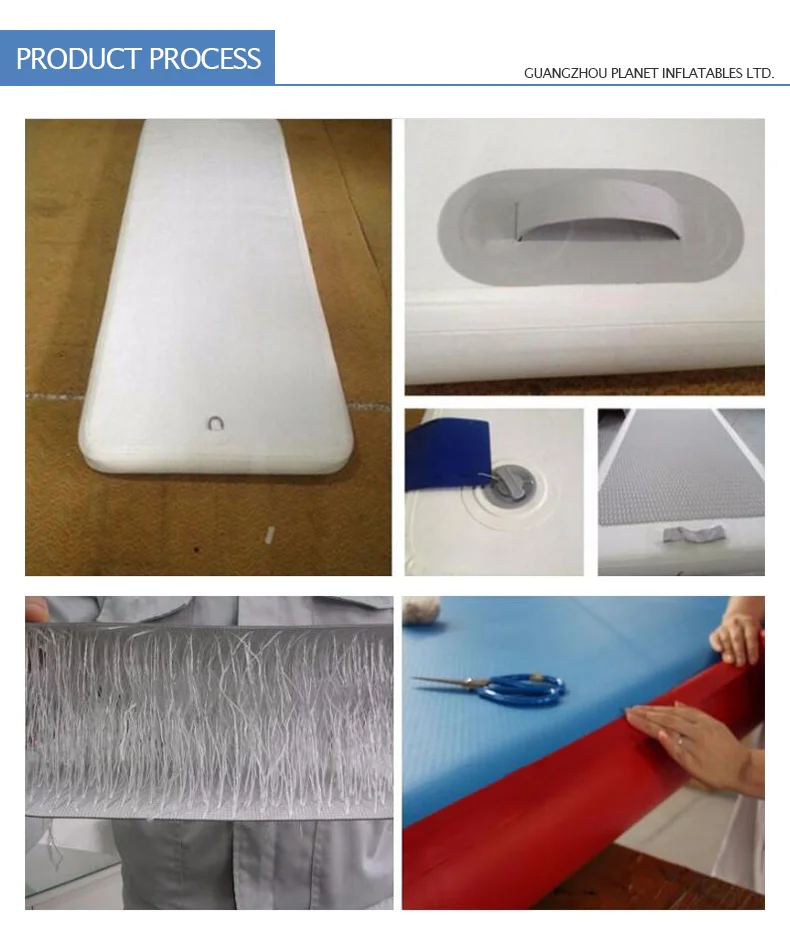 PRODUCT PROCESS

GUANGZHOU PLANET INFLATABLES LTD.