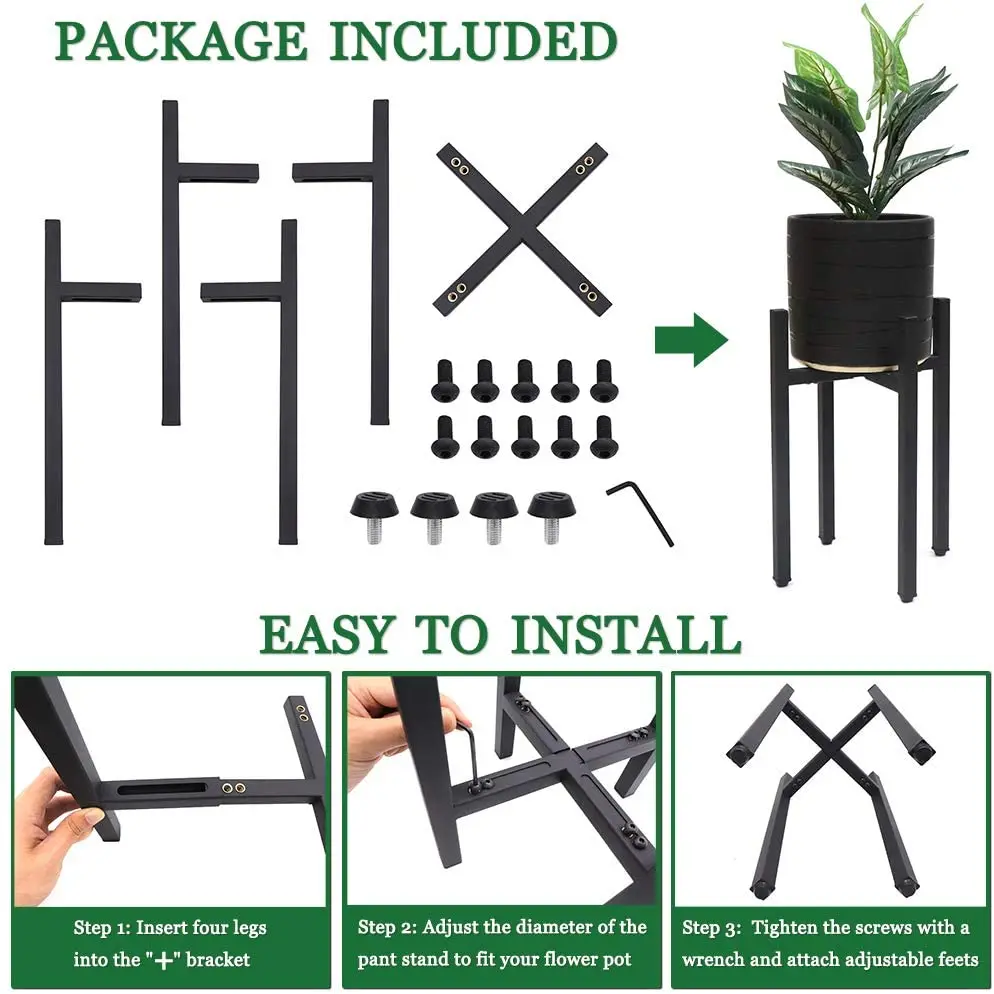 PACKAGE INCLUDED

EASY TO INSTALL

Step 1: Insert four legs into the "+" bracket

Step 2: Adjust the diameter of the pant stand to fit your flower pot

Step 3: Tighten the screws with a wrench and attach adjustable feets