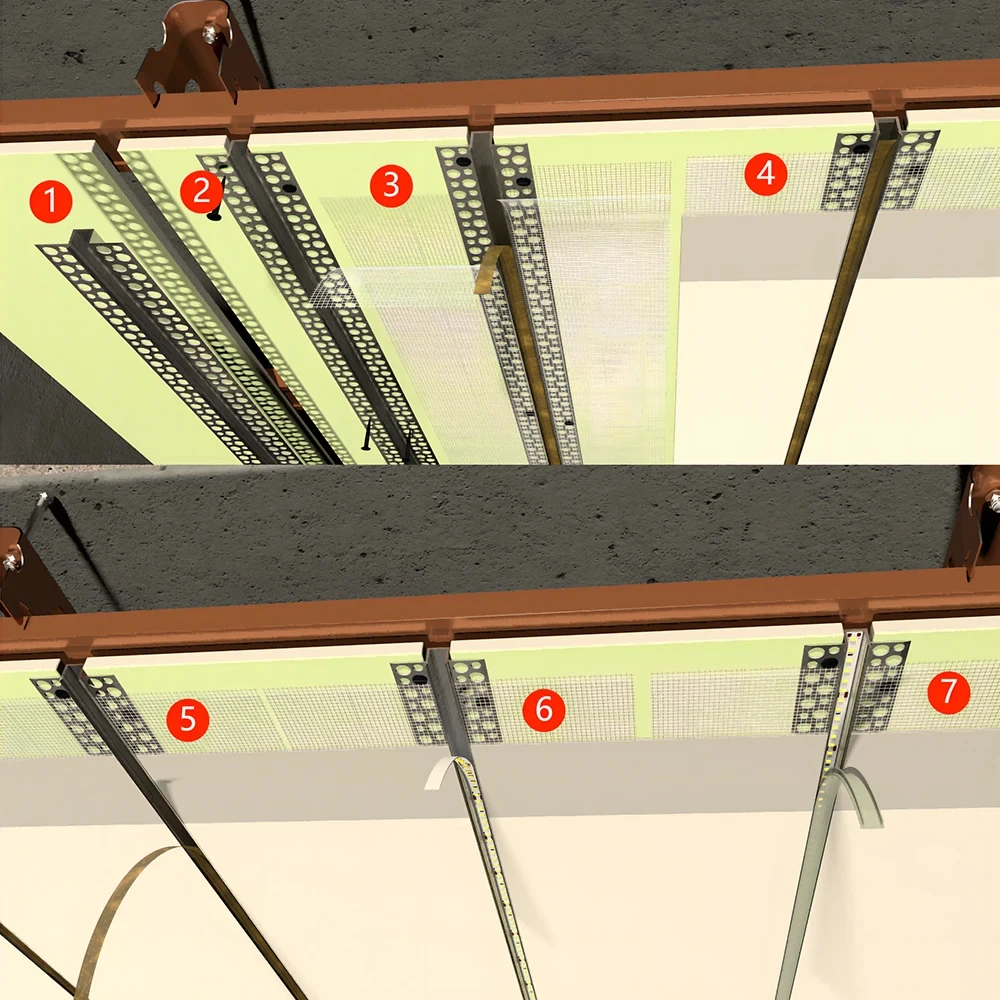 1
2
3
4
5
6
7