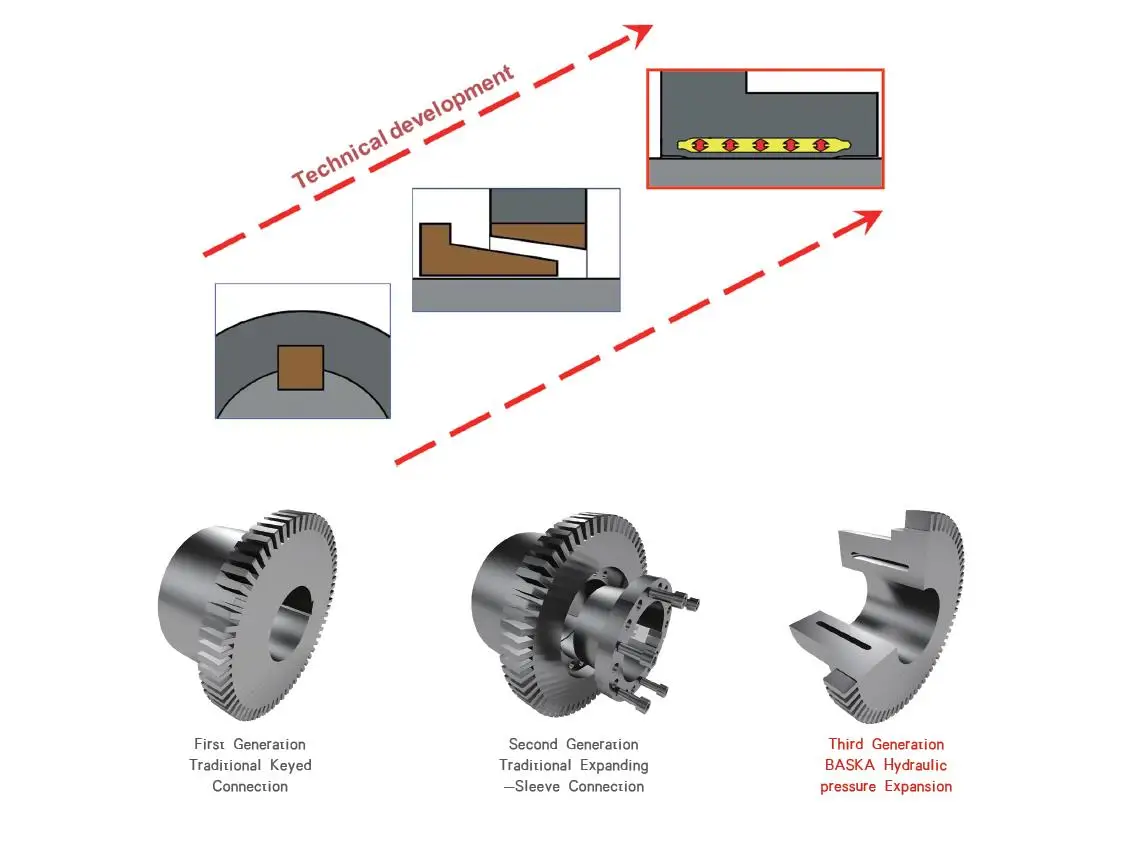 Technical development

First Generation
Traditional Keyed
Connection

Second Generation
Traditional Expanding
—Sleeve Connection

Third Generation
BASKA Hydraulic
pressure Expansion