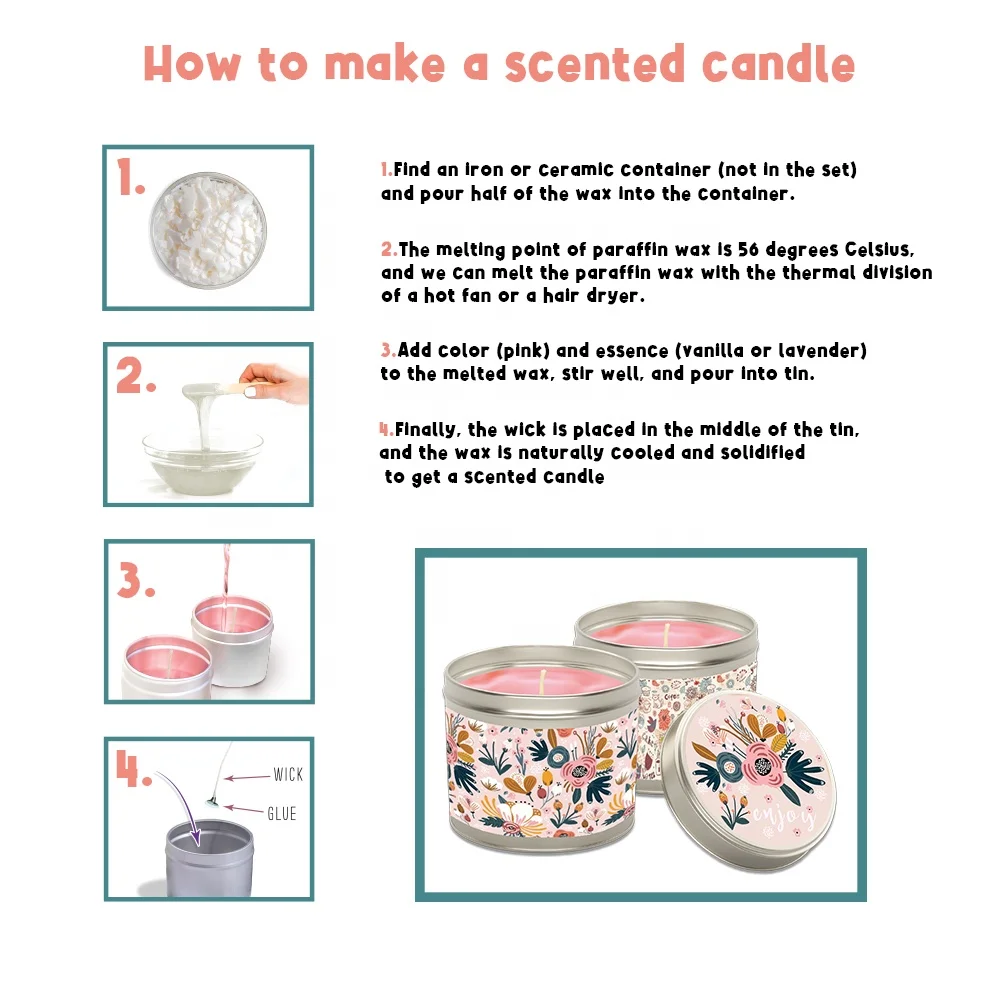 How to make a scented candle

1.

2.

3.

4.

WICK

GLUE

1.Find an iron or ceramic container (not in the set) and pour half of the wax into the container.

2.The melting point of paraffin wax is 56 degrees Celsius, and we can melt the paraffin wax with the thermal division of a hot fan or a hair dryer.

3.Add color (pink) and essence (vanilla or lavender) to the melted wax, stir well, and pour into tin.

4.Finally, the wick is placed in the middle of the tin, and the wax is naturally cooled and solidified to get a scented candle

enjoy