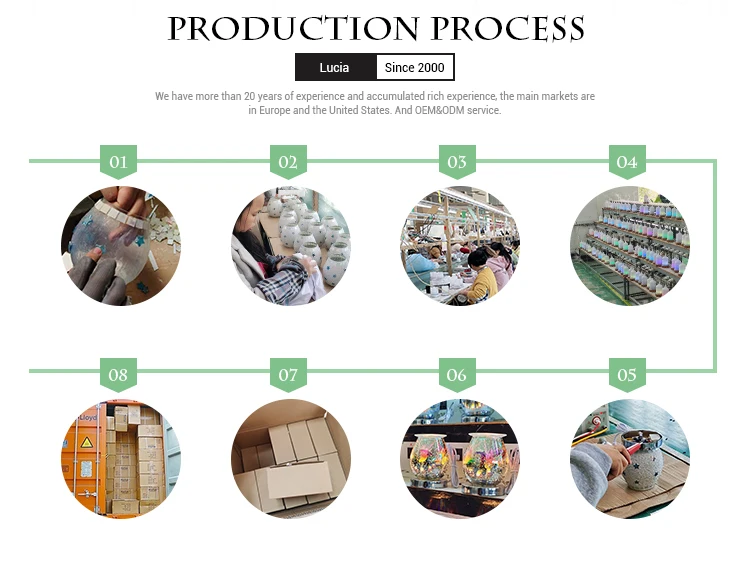 PRODUCTION PROCESS

Lucia Since 2000

We have more than 20 years of experience and accumulated rich experience, the main markets are in Europe and the United States. And OEM&ODM service.

01

02

03

04

08

07

06

05

Lloyd